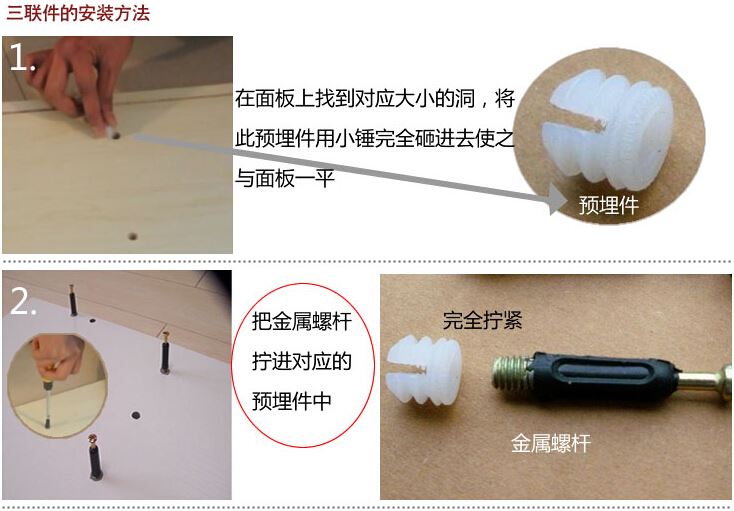 三联件的安装方法

1.

在面板上找到对应大小的洞，将此预埋件用小锤完全砸进去使之与面板一平

预埋件

2.

把金属螺杆拧进对应的预埋件中

完全拧紧

金属螺杆