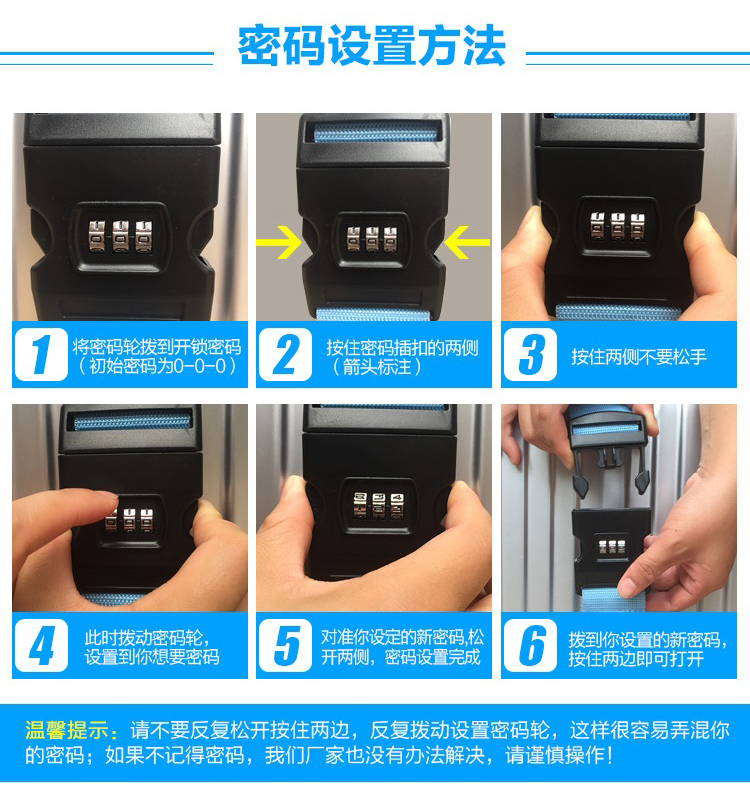 密码设置方法

1 将密码轮拨到开锁密码（初始密码为0-0-0）

2 按住密码插扣的两侧（箭头标注）

3 按住两侧不要松手

4 此时拨动密码轮，设置到你想要密码

5 对准你设定的新密码,松开两侧，密码设置完成

6 拨到你设置的新密码，按住两边即可打开

温馨提示：请不要反复松开按住两边，反复拨动设置密码轮，这样很容易弄混你的密码；如果不记得密码，我们厂家也没有办法解决，请谨慎操作！