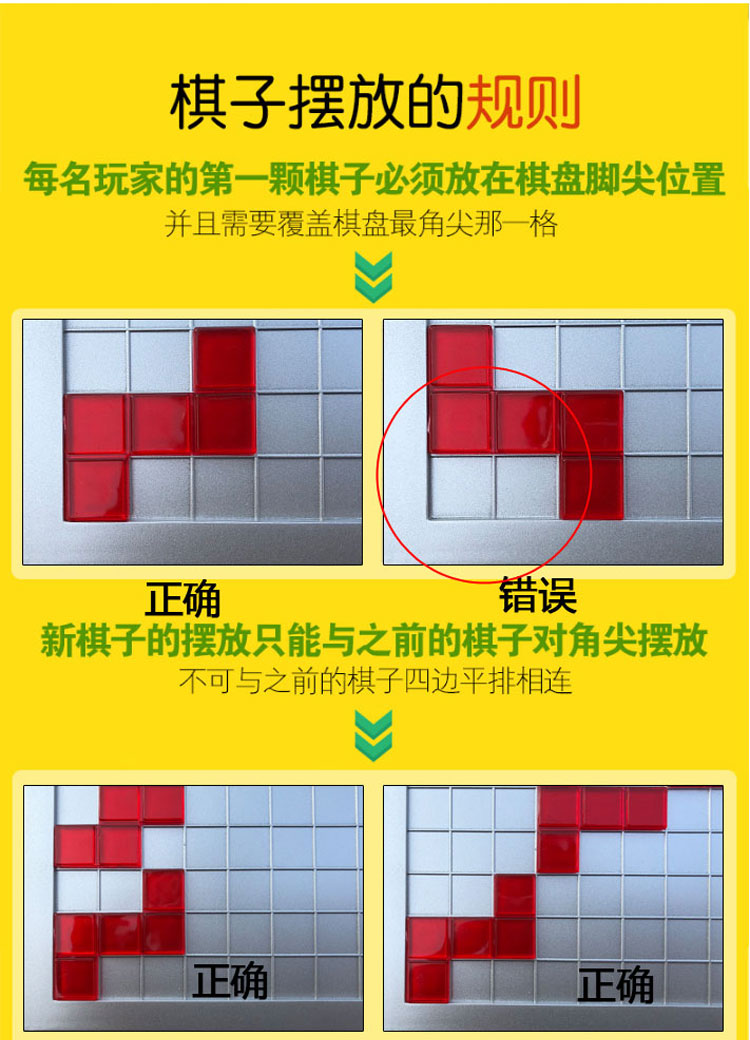 棋子摆放的规则

每名玩家的第一颗棋子必须放在棋盘脚尖位置

并且需要覆盖棋盘最角尖那一格

正确

错误

新棋子的摆放只能与之前的棋子对角尖摆放

不可与之前的棋子四边平排相连

正确

正确