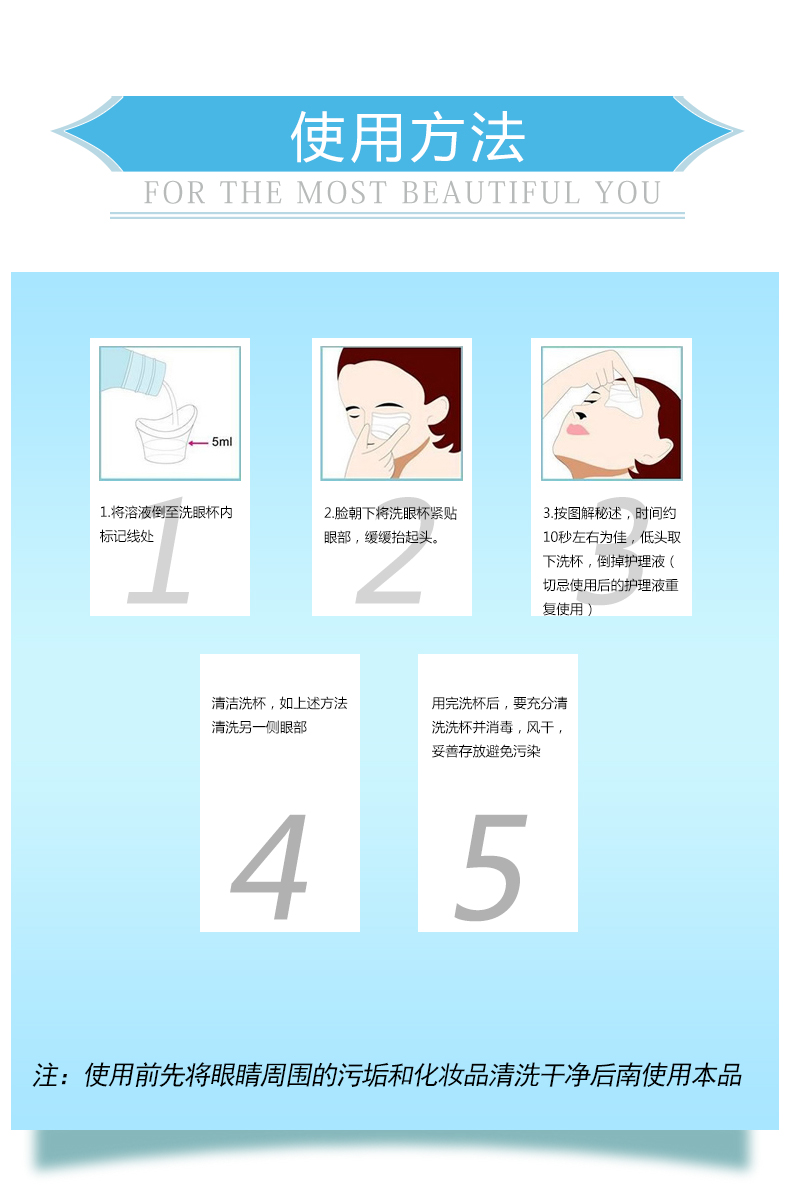 使用方法

FOR THE MOST BEAUTIFUL YOU

5ml

1.将溶液倒至洗眼杯内标记线处

1

2.脸朝下将洗眼杯紧贴眼部，缓缓抬起头。

2

3.按图解秘述，时间约10秒左右为佳，低头取下洗杯，倒掉护理液（切忌使用后的护理液重复使用）

3

清洁洗杯，如上述方法清洗另一侧眼部

4

用完洗杯后，要充分清洗洗杯并消毒，风干，妥善存放避免污染

5

注：使用前先将眼睛周围的污垢和化妆品清洗干净后南使用本品