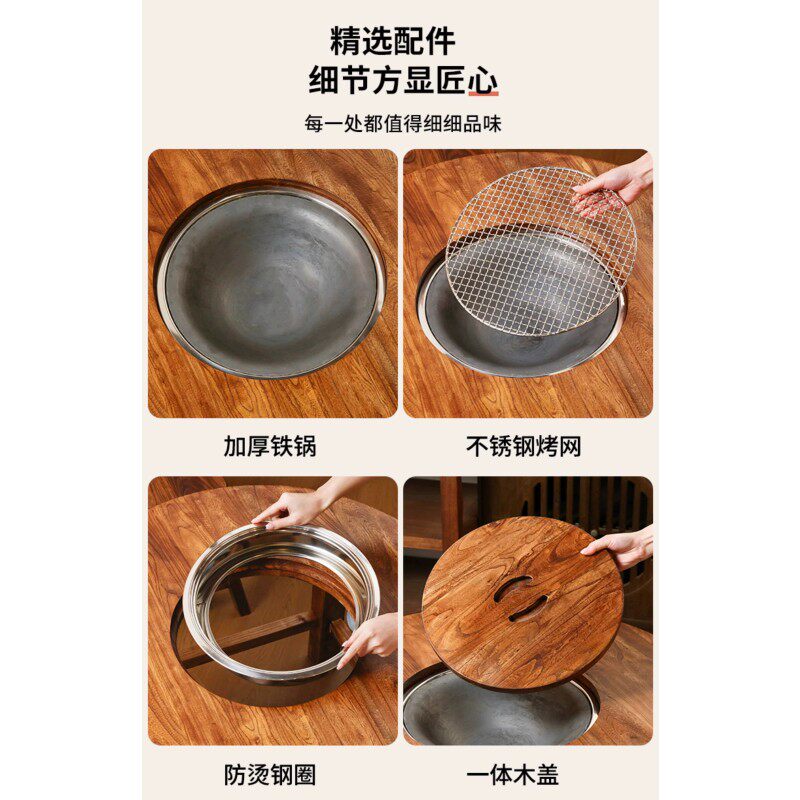 精选配件
细节方显匠心

每一处都值得细细品味

加厚铁锅

不锈钢烤网

防烫钢圈

一体木盖