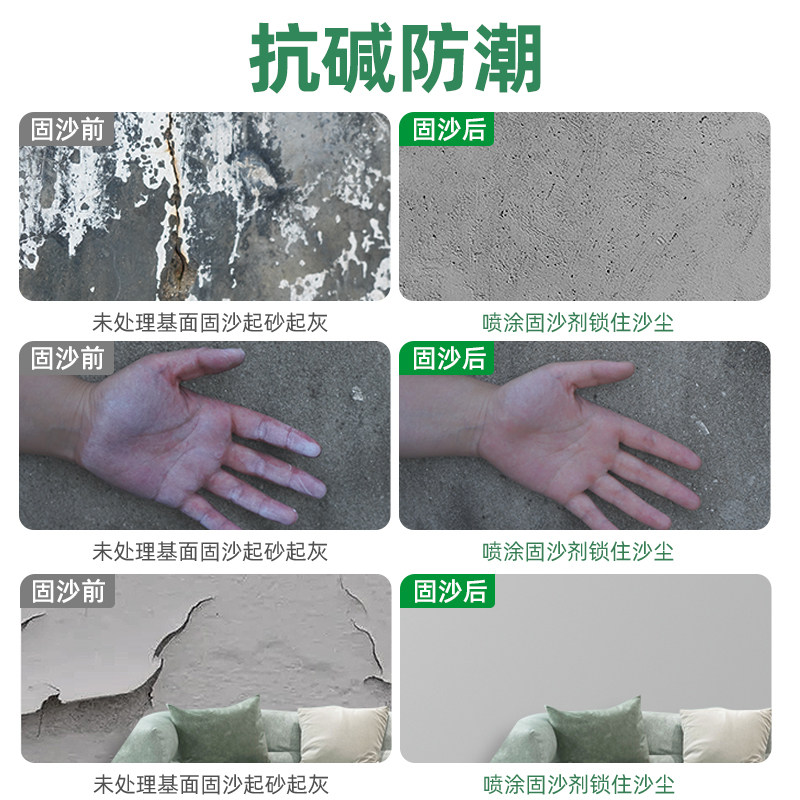 抗碱防潮

固沙前

未处理基面固沙起砂起灰

固沙后

喷涂固沙剂锁住沙尘

固沙前

未处理基面固沙起砂起灰

固沙后

喷涂固沙剂锁住沙尘

固沙前

未处理基面固沙起砂起灰

固沙后

喷涂固沙剂锁住沙尘