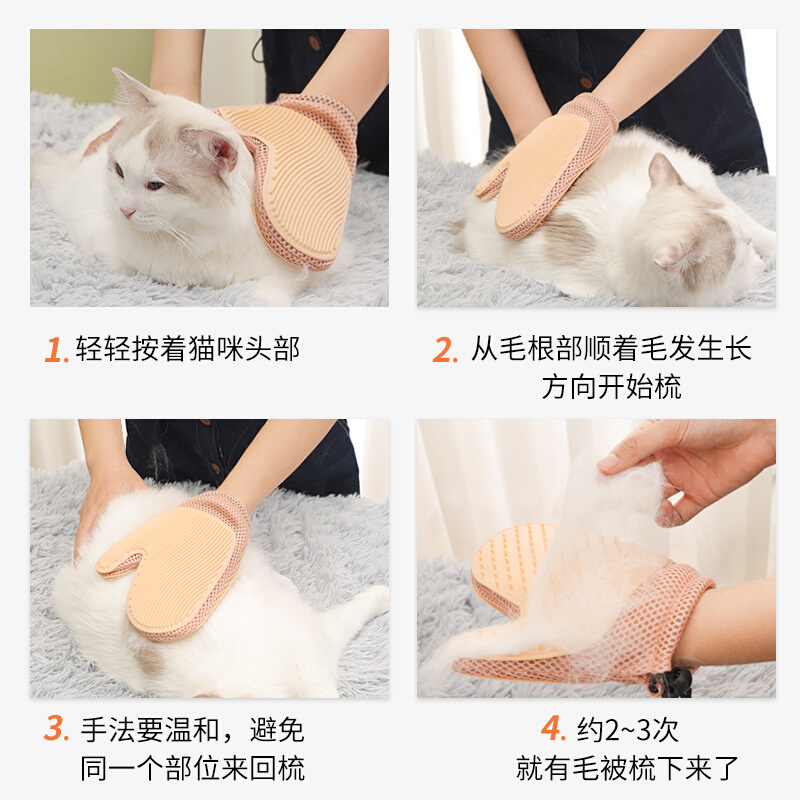 1. 轻轻按着猫咪头部

2. 从毛根部顺着毛发生长方向开始梳

3. 手法要温和，避免同一个部位来回梳

4. 约2~3次就有毛被梳下来了