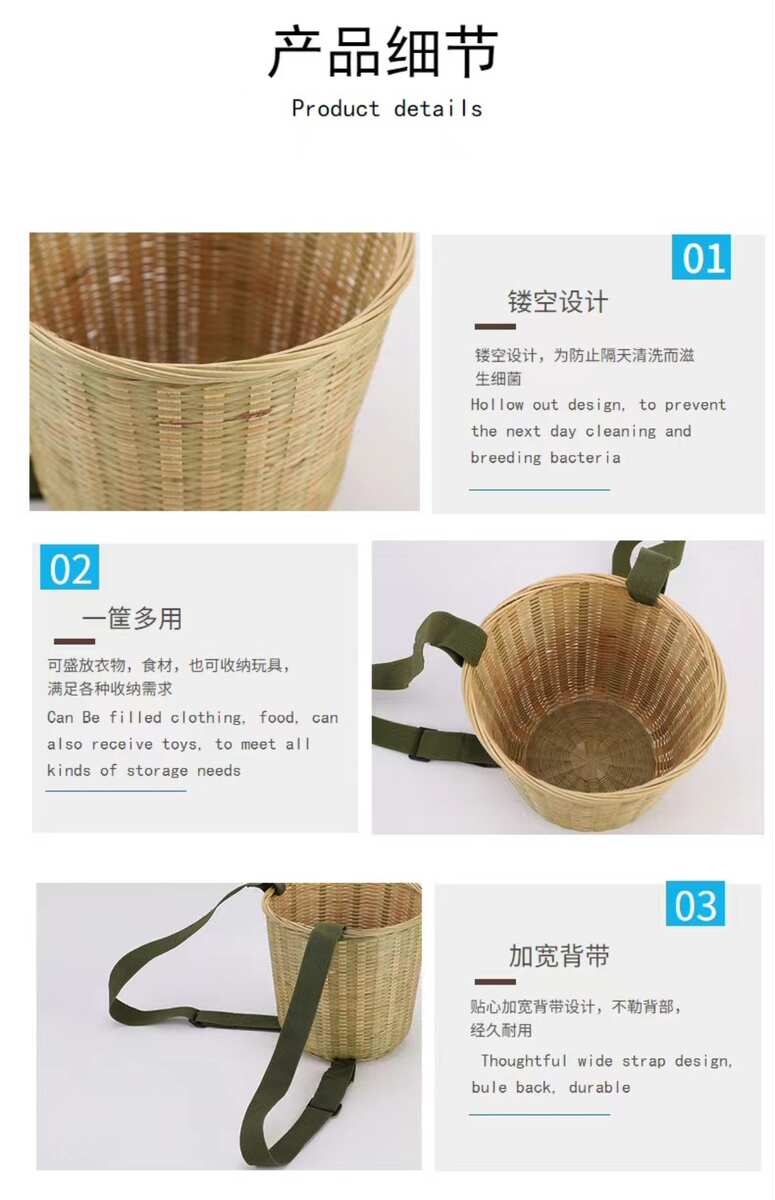 产品细节

Product details

01

镂空设计

镂空设计，为防止隔天清洗而滋生细菌

Hollow out design, to prevent the next day cleaning and breeding bacteria

02

一筐多用

可盛放衣物，食材，也可收纳玩具，满足各种收纳需求

Can Be filled clothing, food, can also receive toys, to meet all kinds of storage needs

03

加宽背带

贴心加宽背带设计，不勒背部，经久耐用

Thoughtful wide strap design, bule back, durable