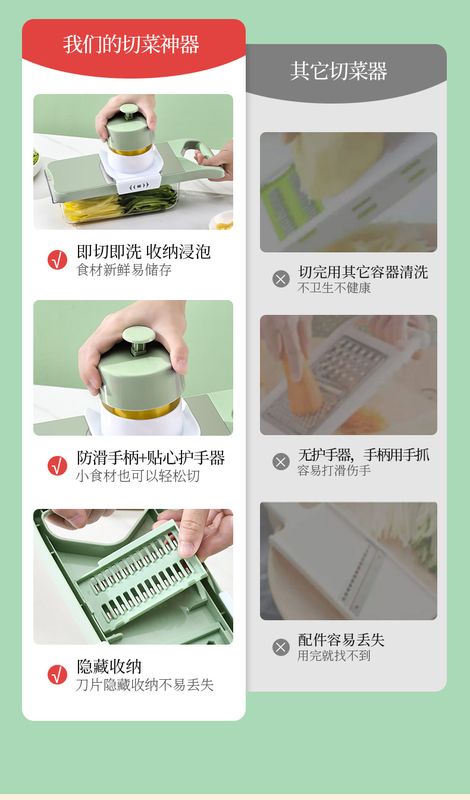 我们的切菜神器

即切即洗 收纳浸泡
食材新鲜易储存

防滑手柄+贴心护手器
小食材也可以轻松切

隐藏收纳
刀片隐藏收纳不易丢失

其它切菜器

切完用其它容器清洗
不卫生不健康

无护手器，手柄用手抓
容易打滑伤手

配件容易丢失
用完就找不到