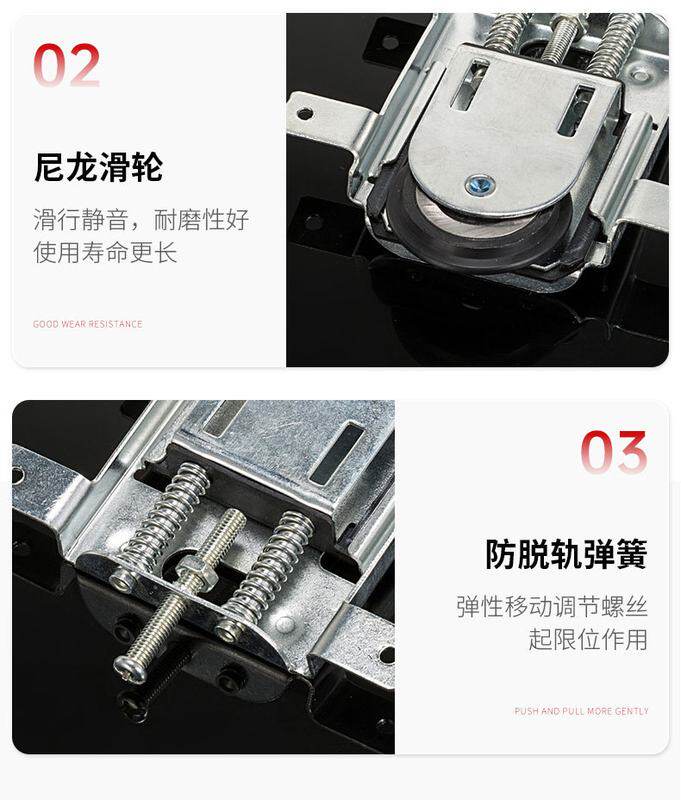 02

尼龙滑轮

滑行静音，耐磨性好
使用寿命更长

GOOD WEAR RESISTANCE

03

防脱轨弹簧

弹性移动调节螺丝
起限位作用

PUSH AND PULL MORE GENTLY