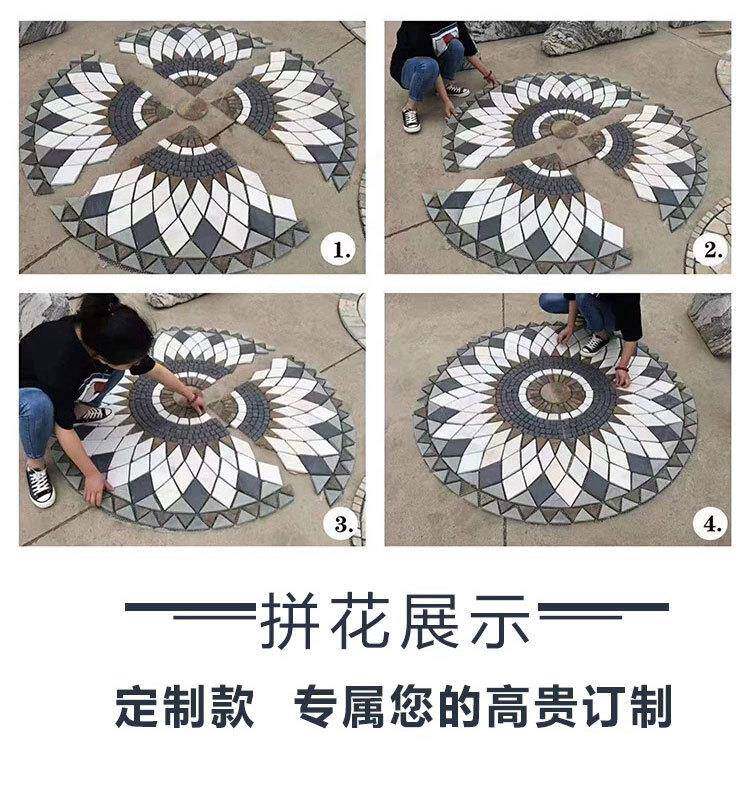 1.

2.

3.

4.

拼花展示

定制款 专属您的高贵订制