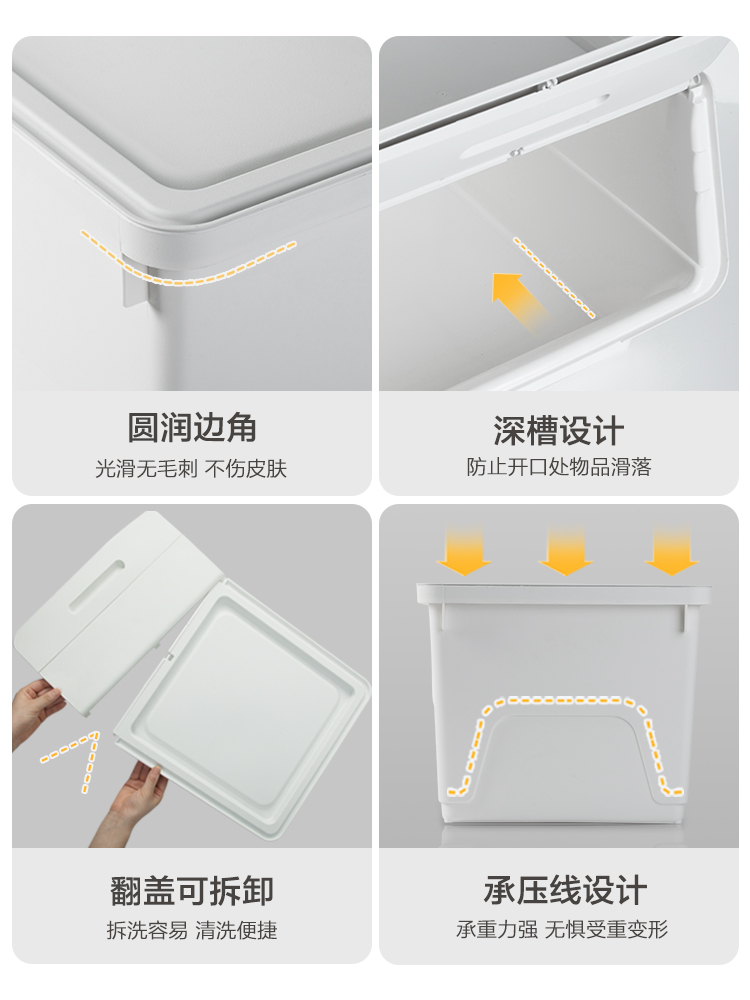 圆润边角
光滑无毛刺 不伤皮肤

深槽设计
防止开口处物品滑落

翻盖可拆卸
拆洗容易 清洗便捷

承压线设计
承重力强 无惧受重变形