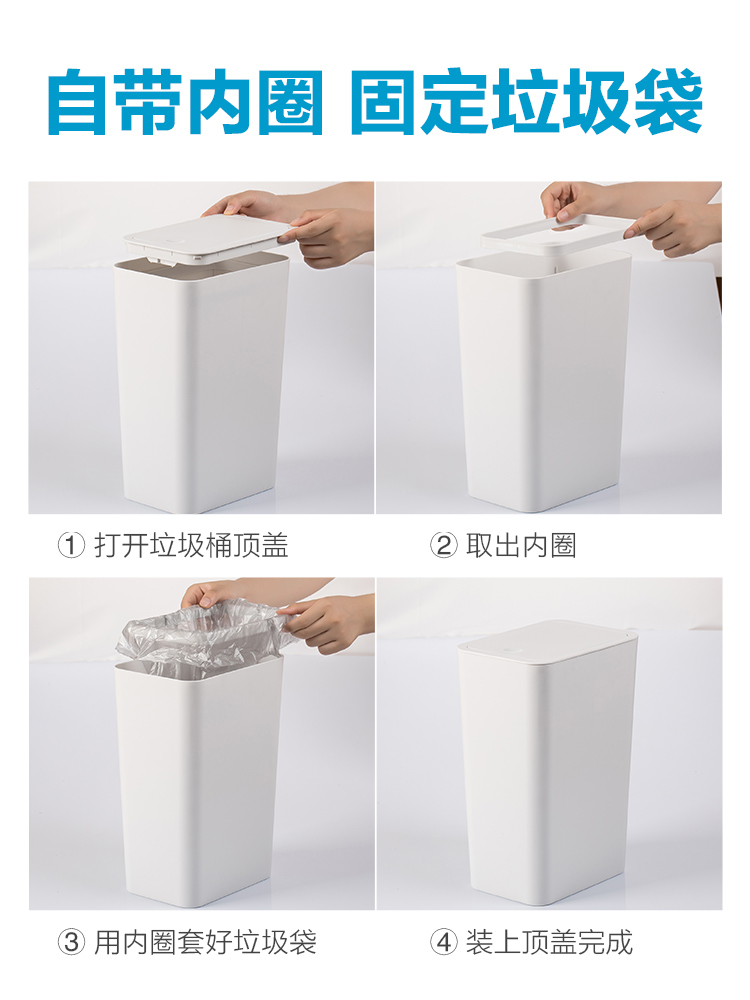 自带内圈 固定垃圾袋

① 打开垃圾桶顶盖

② 取出内圈

③ 用内圈套好垃圾袋

④ 装上顶盖完成