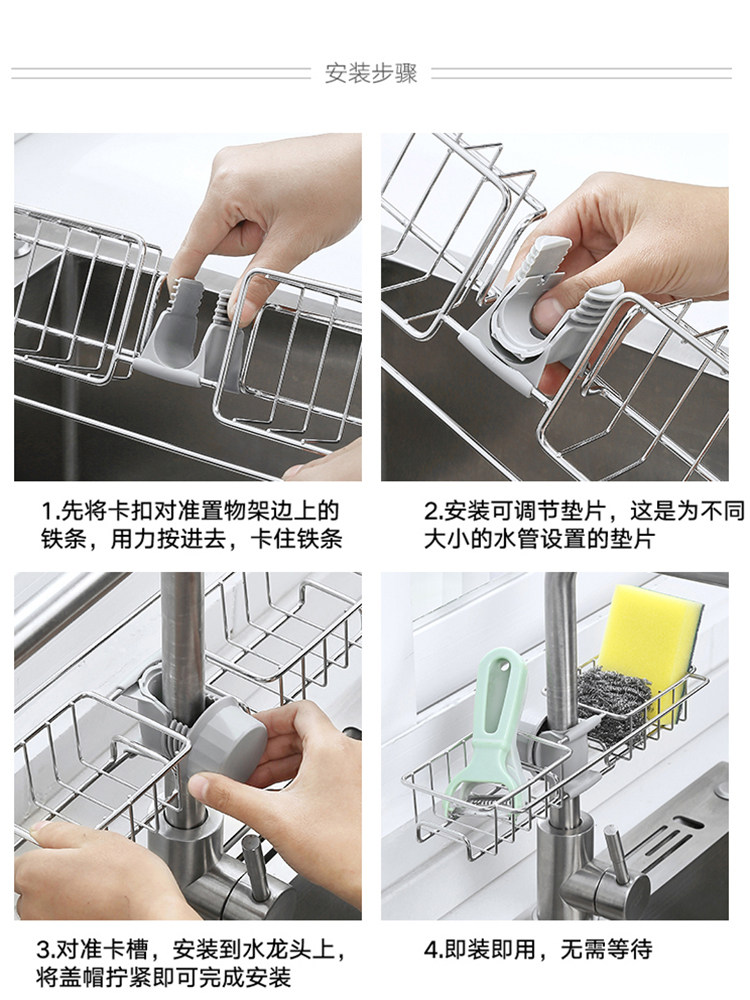 安装步骤

1.先将卡扣对准置物架边上的铁条，用力按进去，卡住铁条

2.安装可调节垫片，这是为不同大小的水管设置的垫片

3.对准卡槽，安装到水龙头上，将盖帽拧紧即可完成安装

4.即装即用，无需等待