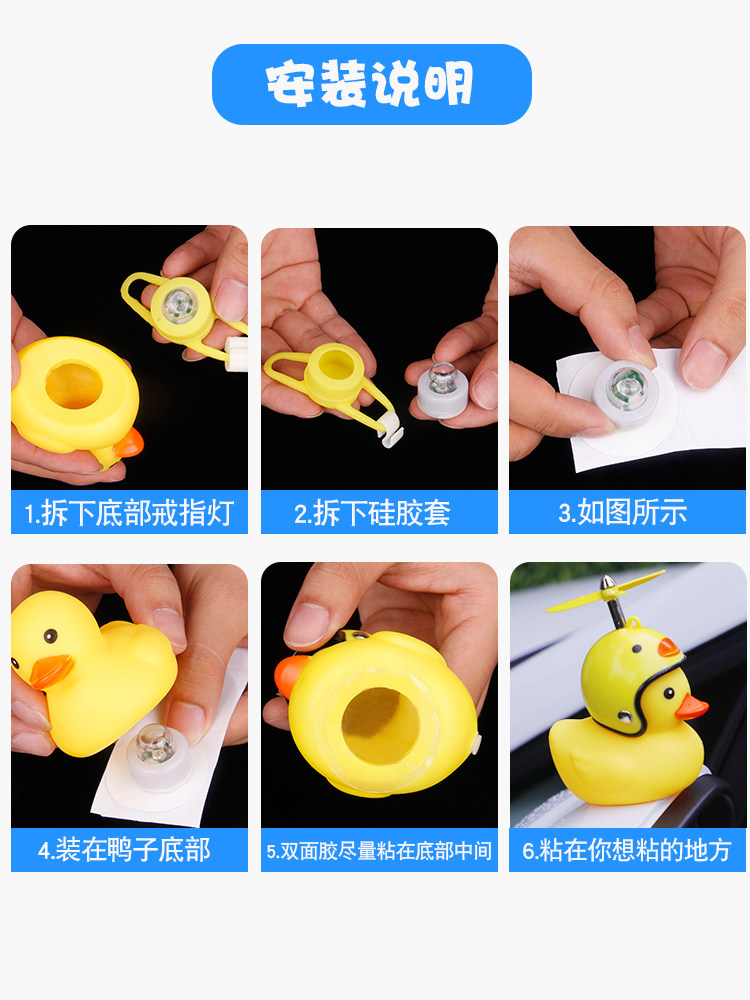 安装说明

1.拆下底部戒指灯

2.拆下硅胶套

3.如图所示

4.装在鸭子底部

5.双面胶尽量粘在底部中间

6.粘在你想粘的地方