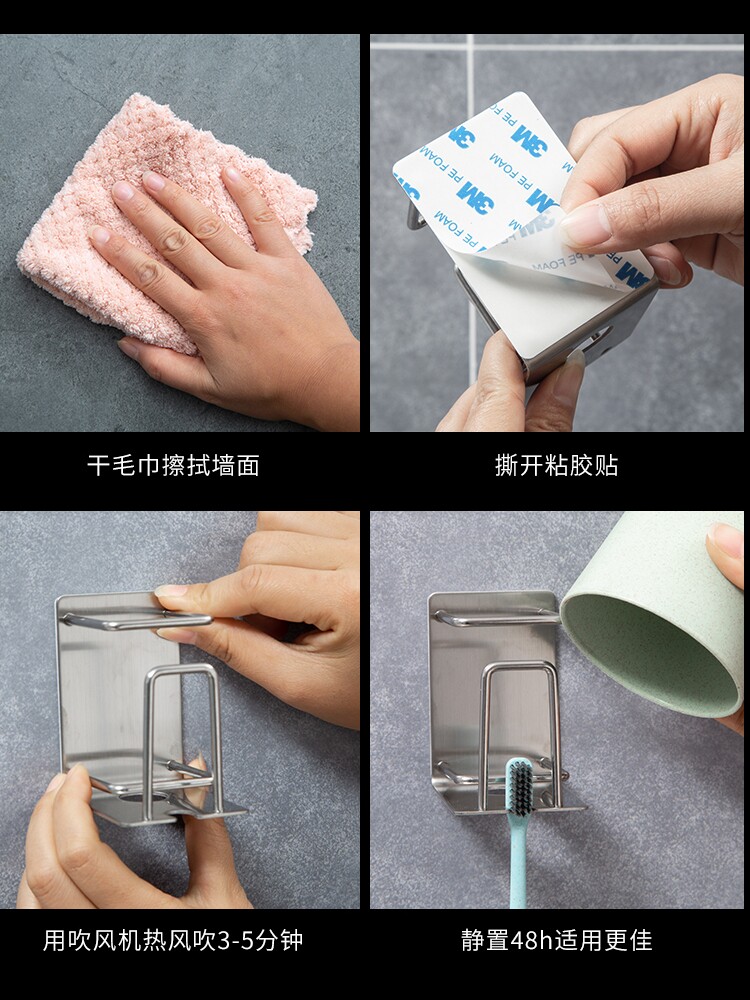 3M
PE FOAM
3M
PE FOAM
3M
PE FOAM

干毛巾擦拭墙面

撕开粘胶贴

用吹风机热风吹3-5分钟

静置48h适用更佳