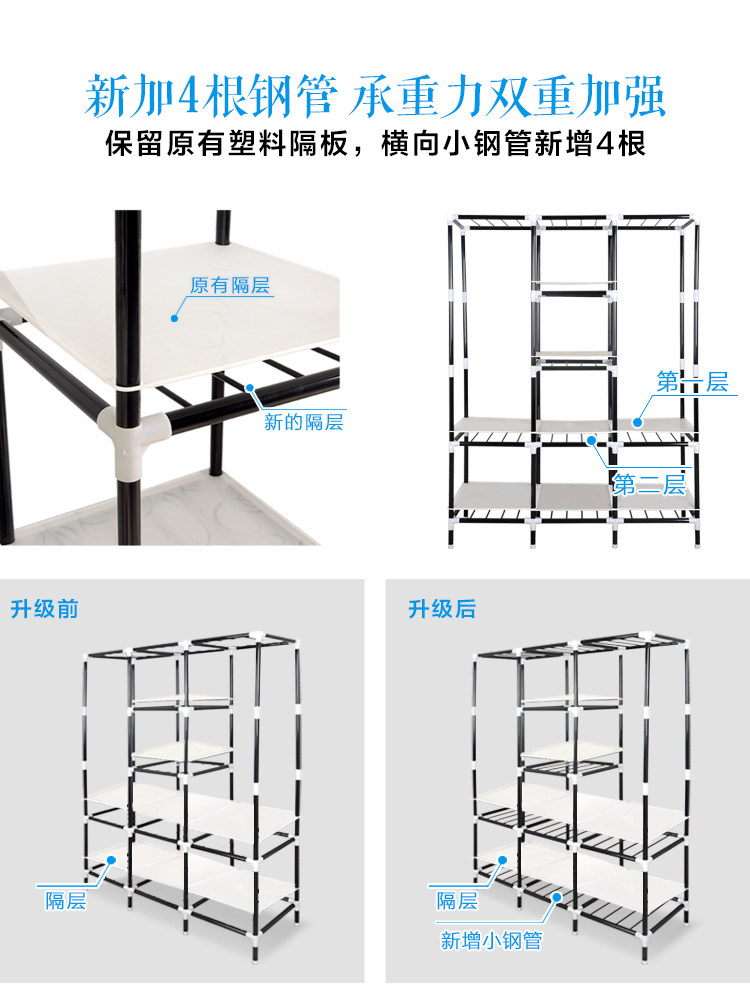 新加4根钢管 承重力双重加强
保留原有塑料隔板，横向小钢管新增4根

原有隔层
新的隔层

第一层
第二层

升级前

隔层

升级后

隔层
新增小钢管