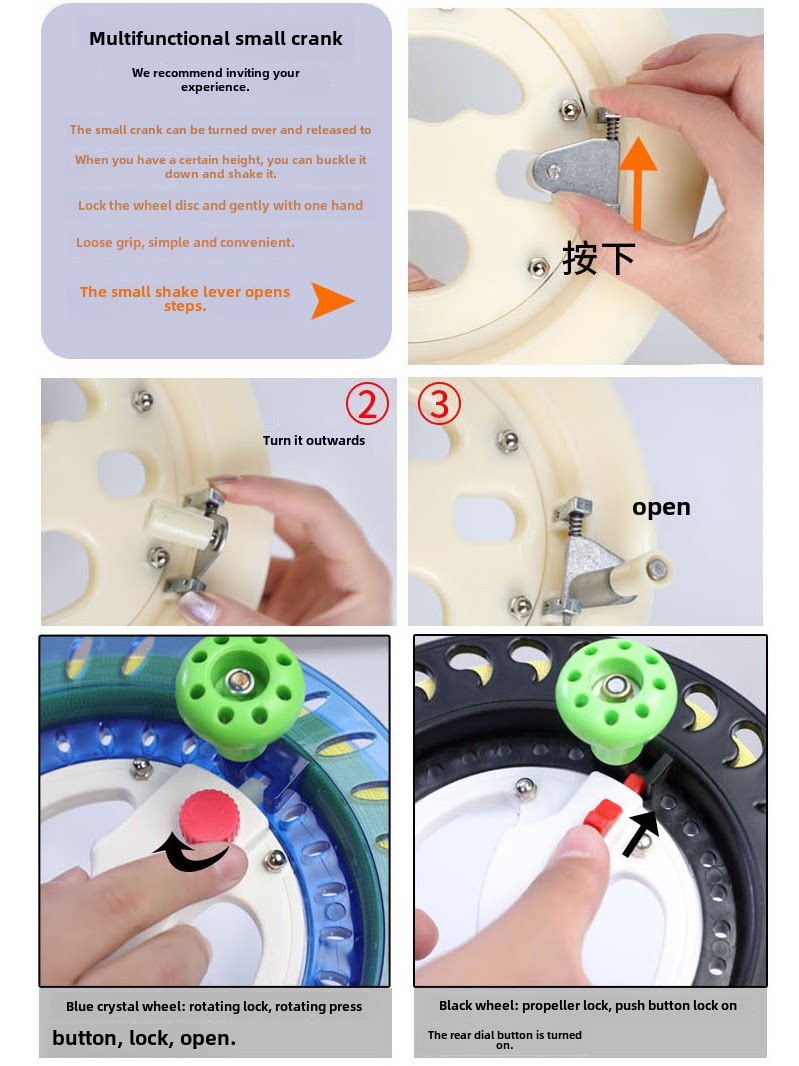 Multifunctional small crank

We recommend inviting your experience.

The small crank can be turned over and released to

When you have a certain height, you can buckle it down and shake it.

Lock the wheel disc and gently with one hand

Loose grip, simple and convenient.

The small shake lever opens steps.

按下

②

Turn it outwards

③

open

Blue crystal wheel: rotating lock, rotating press

button, lock, open.

Black wheel: propeller lock, push button lock on

The rear dial button is turned on.