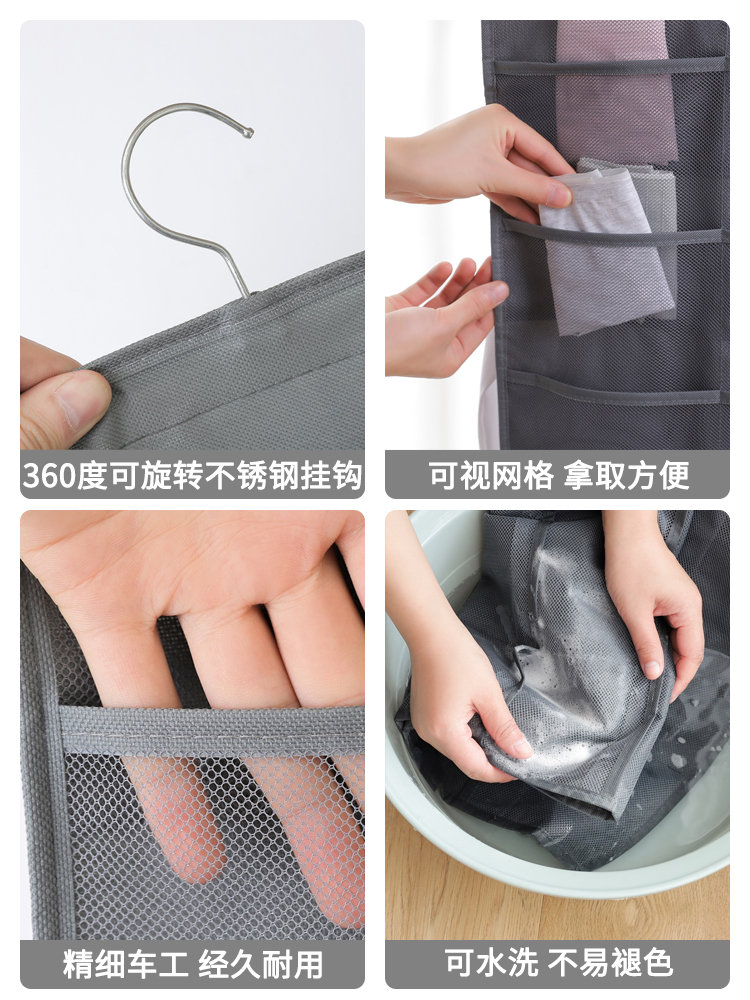 360度可旋转不锈钢挂钩

可视网格 拿取方便

精细车工 经久耐用

可水洗 不易褪色