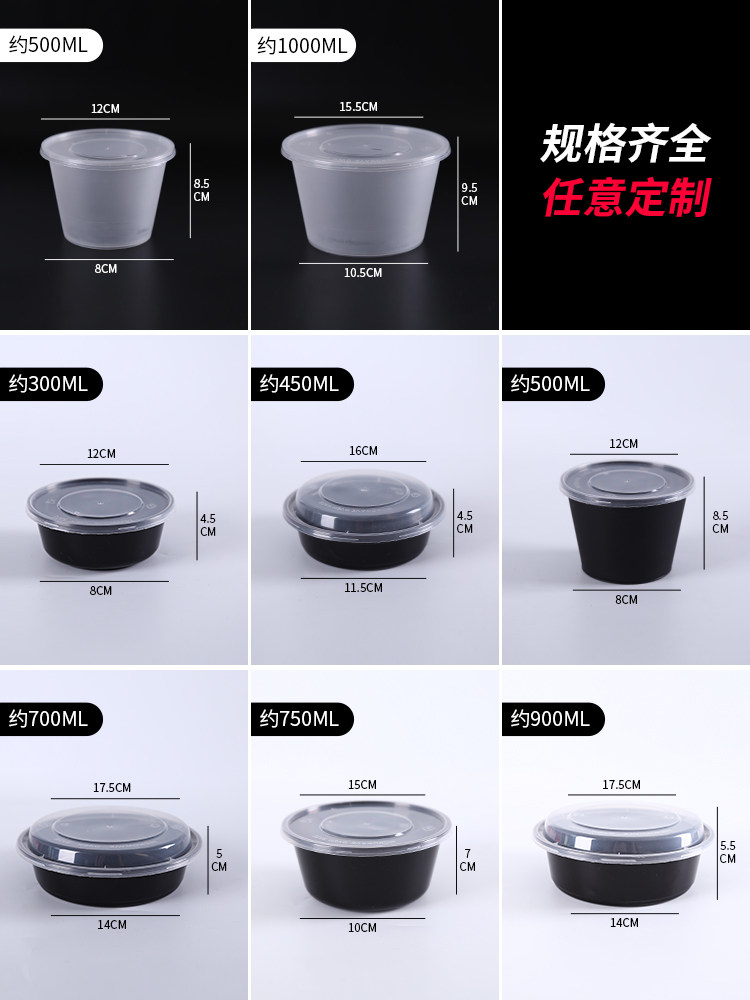 约500ML

12CM

8.5 CM

8CM

约1000ML

15.5CM

9.5 CM

10.5CM

规格齐全
任意定制

约300ML

12CM

4.5 CM

8CM

约450ML

16CM

4.5 CM

11.5CM

约500ML

12CM

8.5 CM

8CM

约700ML

17.5CM

5 CM

14CM

约750ML

15CM

7 CM

10CM

约900ML

17.5CM

5.5 CM

14CM