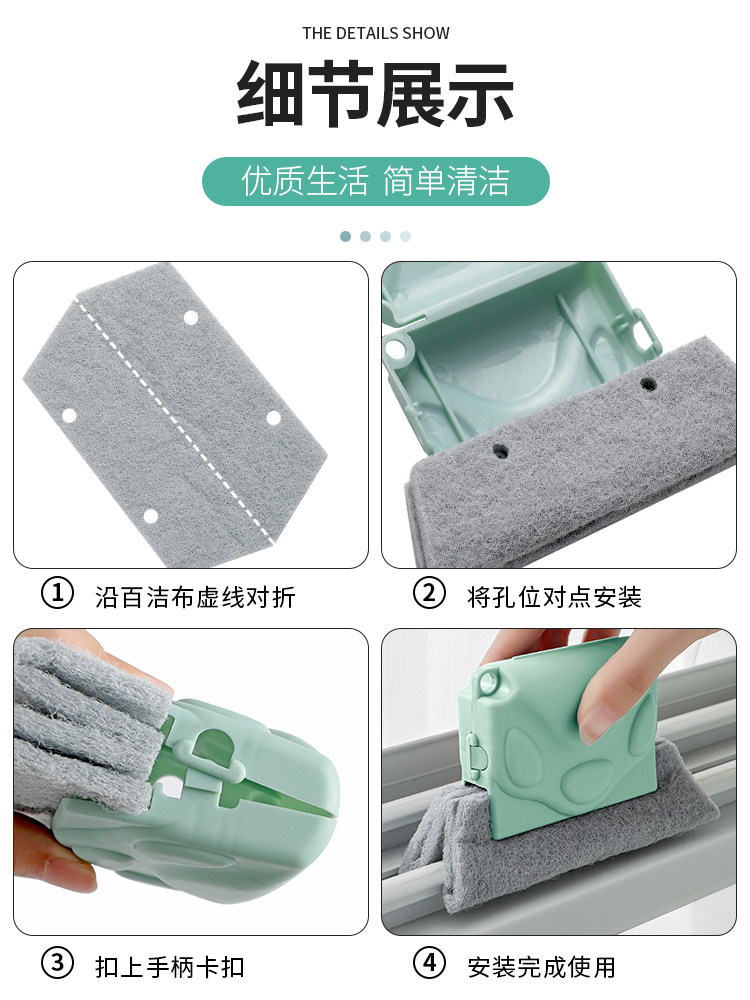 THE DETAILS SHOW

细节展示

优质生活 简单清洁

① 沿百洁布虚线对折

② 将孔位对点安装

③ 扣上手柄卡扣

④ 安装完成使用