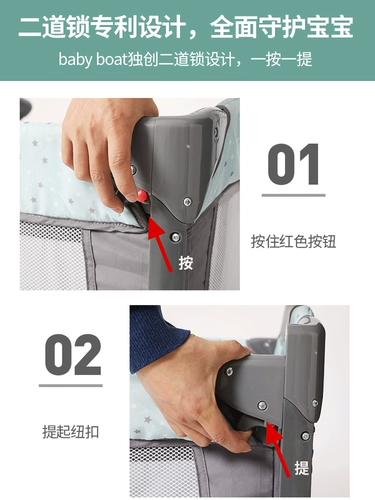 二道锁专利设计，全面守护宝宝

baby boat独创二道锁设计，一按一提

按

01

按住红色按钮

02

提起纽扣

提