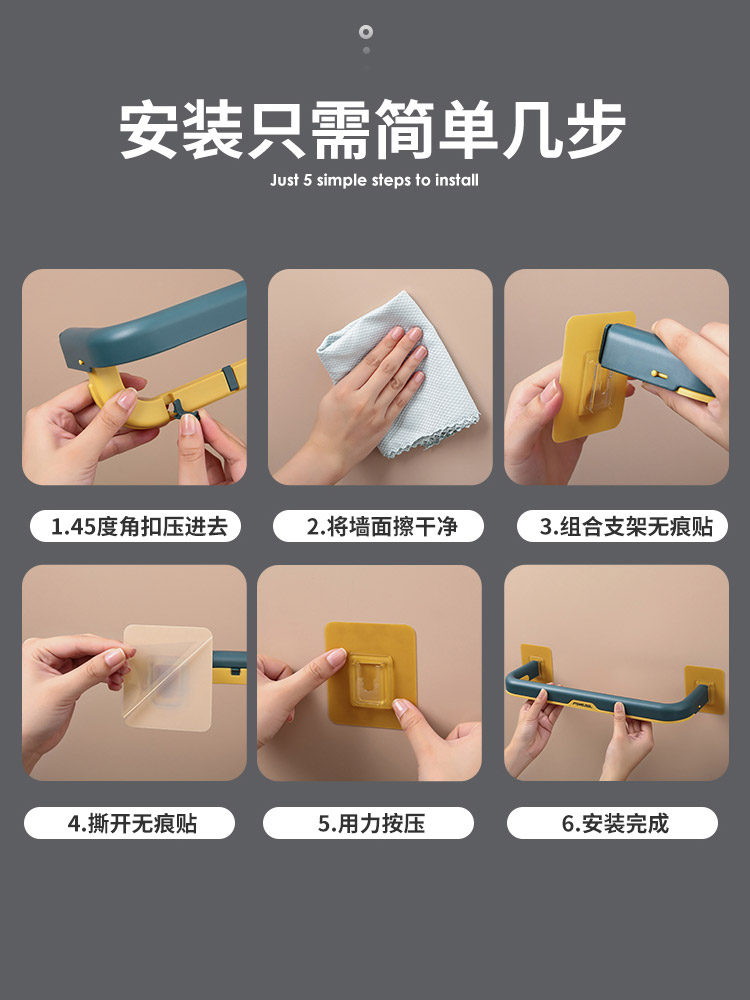 安装只需简单几步

Just 5 simple steps to install

1.45度角扣压进去

2.将墙面擦干净

3.组合支架无痕贴

4.撕开无痕贴

5.用力按压

6.安装完成