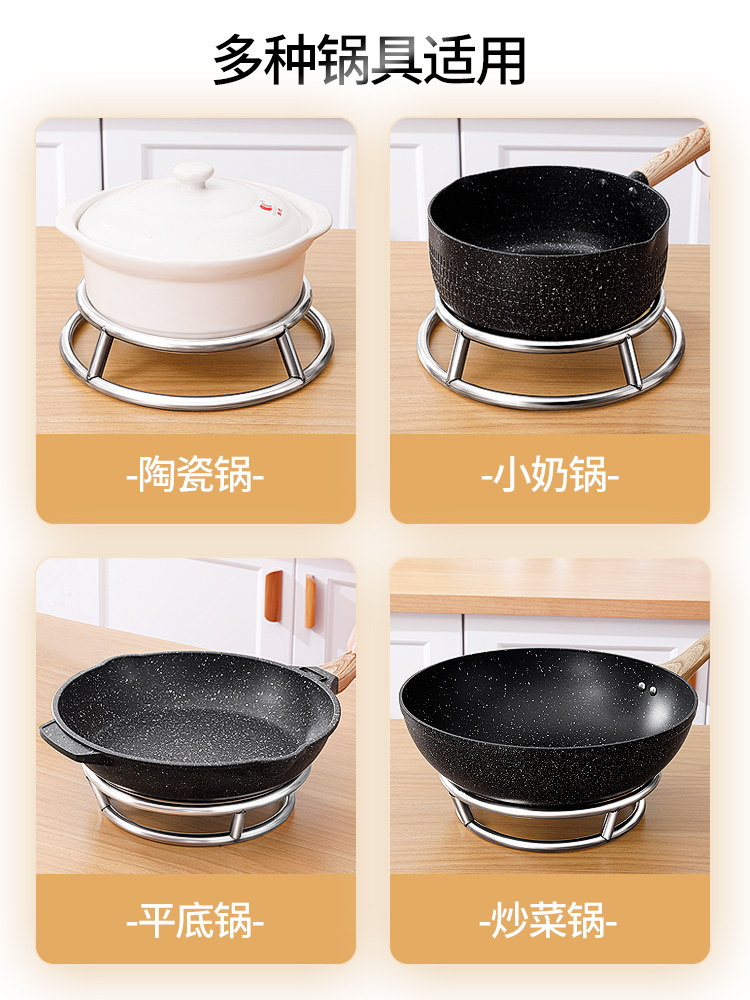 多种锅具适用

-陶瓷锅-

-小奶锅-

-平底锅-

-炒菜锅-