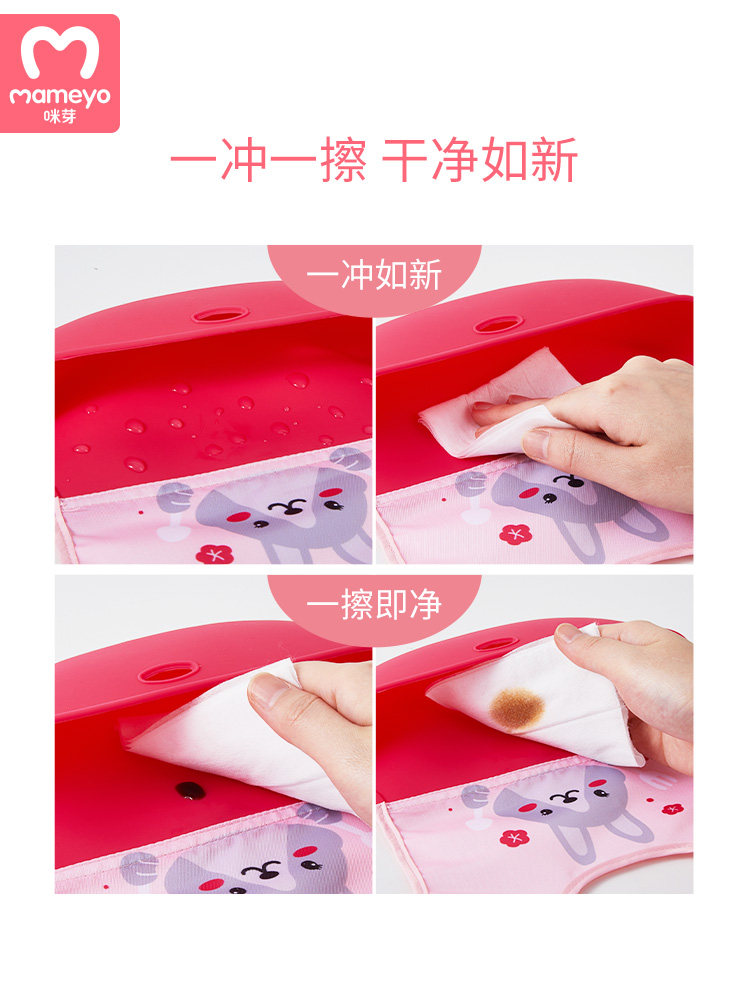 mameyo
咪芽

一冲一擦 干净如新

一冲如新

一擦即净