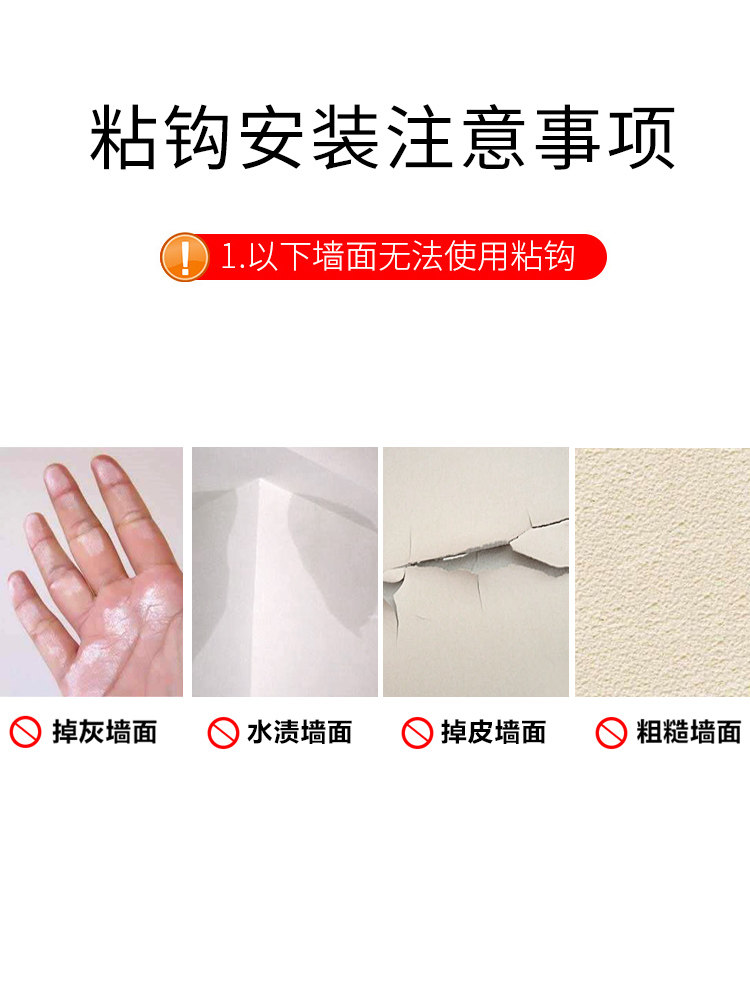 粘钩安装注意事项

1.以下墙面无法使用粘钩

掉灰墙面

水渍墙面

掉皮墙面

粗糙墙面