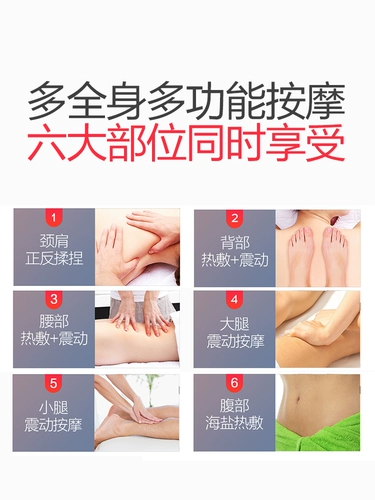 多全身多功能按摩
六大部位同时享受

1
颈肩
正反揉捏

2
背部
热敷+震动

3
腰部
热敷+震动

4
大腿
震动按摩

5
小腿
震动按摩

6
腹部
海盐热敷