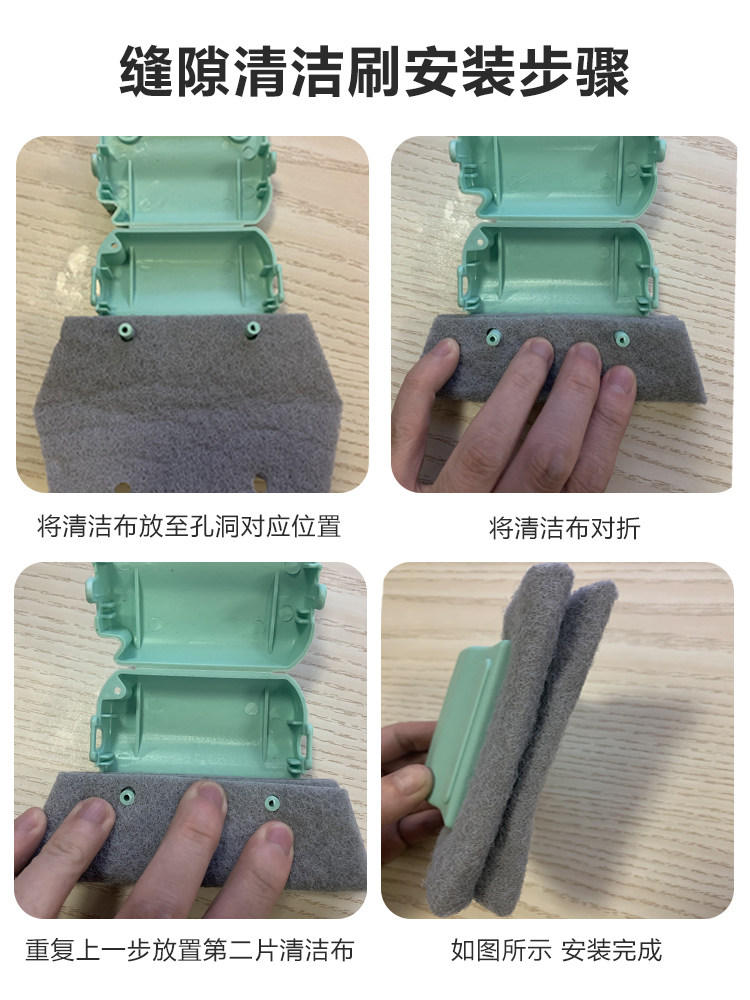 缝隙清洁刷安装步骤

将清洁布放至孔洞对应位置

将清洁布对折

重复上一步放置第二片清洁布

如图所示 安装完成