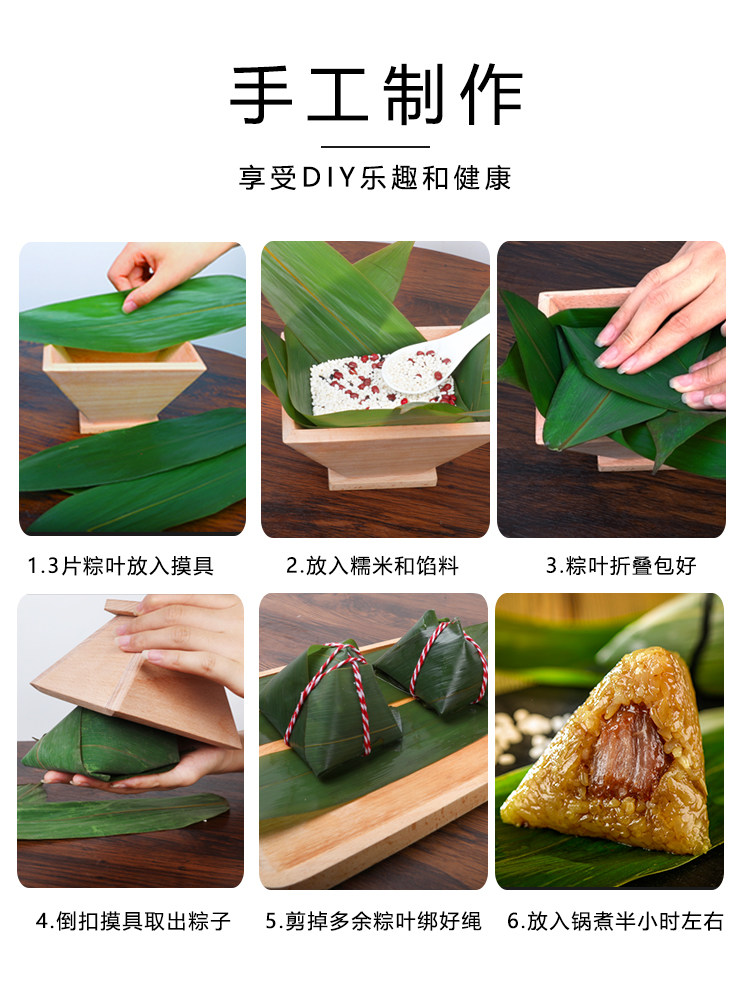 手工制作

享受DIY乐趣和健康

1.3片粽叶放入摸具

2.放入糯米和馅料

3.粽叶折叠包好

4.倒扣摸具取出粽子

5.剪掉多余粽叶绑好绳

6.放入锅煮半小时左右