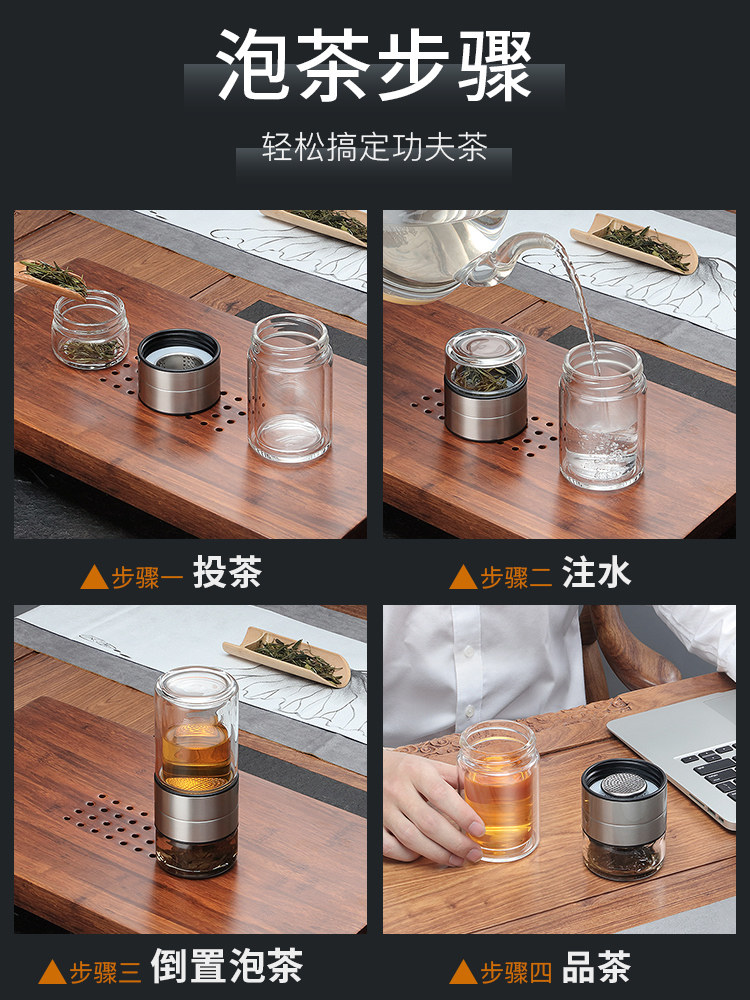 泡茶步骤

轻松搞定功夫茶

▲步骤一 投茶

▲步骤二 注水

▲步骤三 倒置泡茶

▲步骤四 品茶