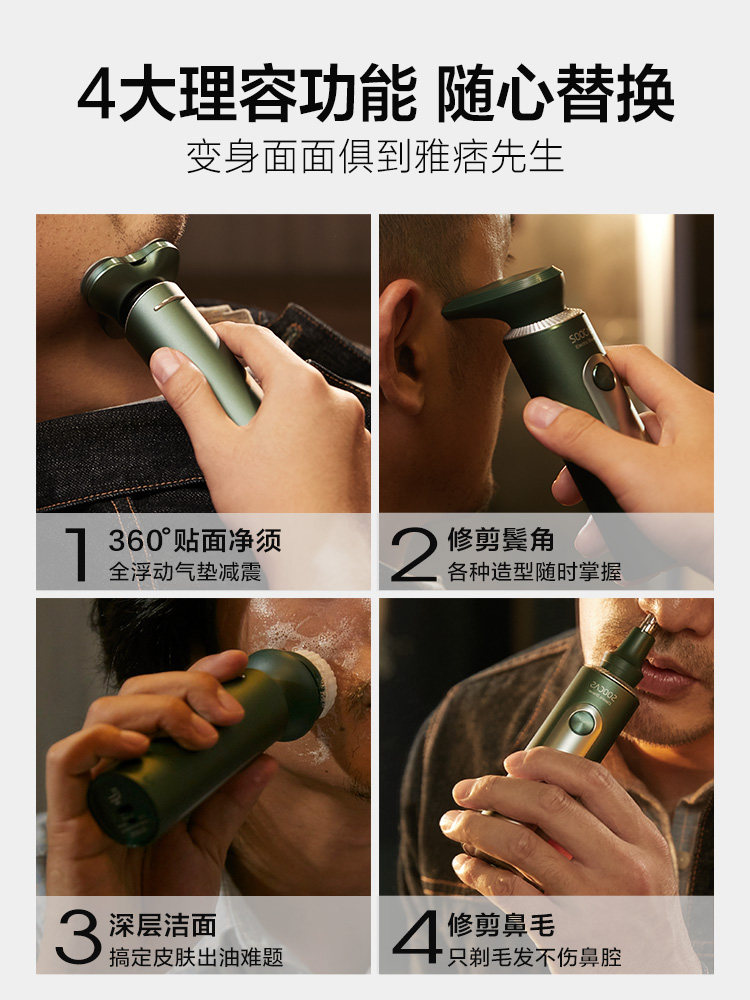 4大理容功能 随心替换

变身面面俱到雅痞先生

1 360°贴面净须
全浮动气垫减震

2 修剪鬓角
各种造型随时掌握

3 深层洁面
搞定皮肤出油难题

4 修剪鼻毛
只剃毛发不伤鼻腔