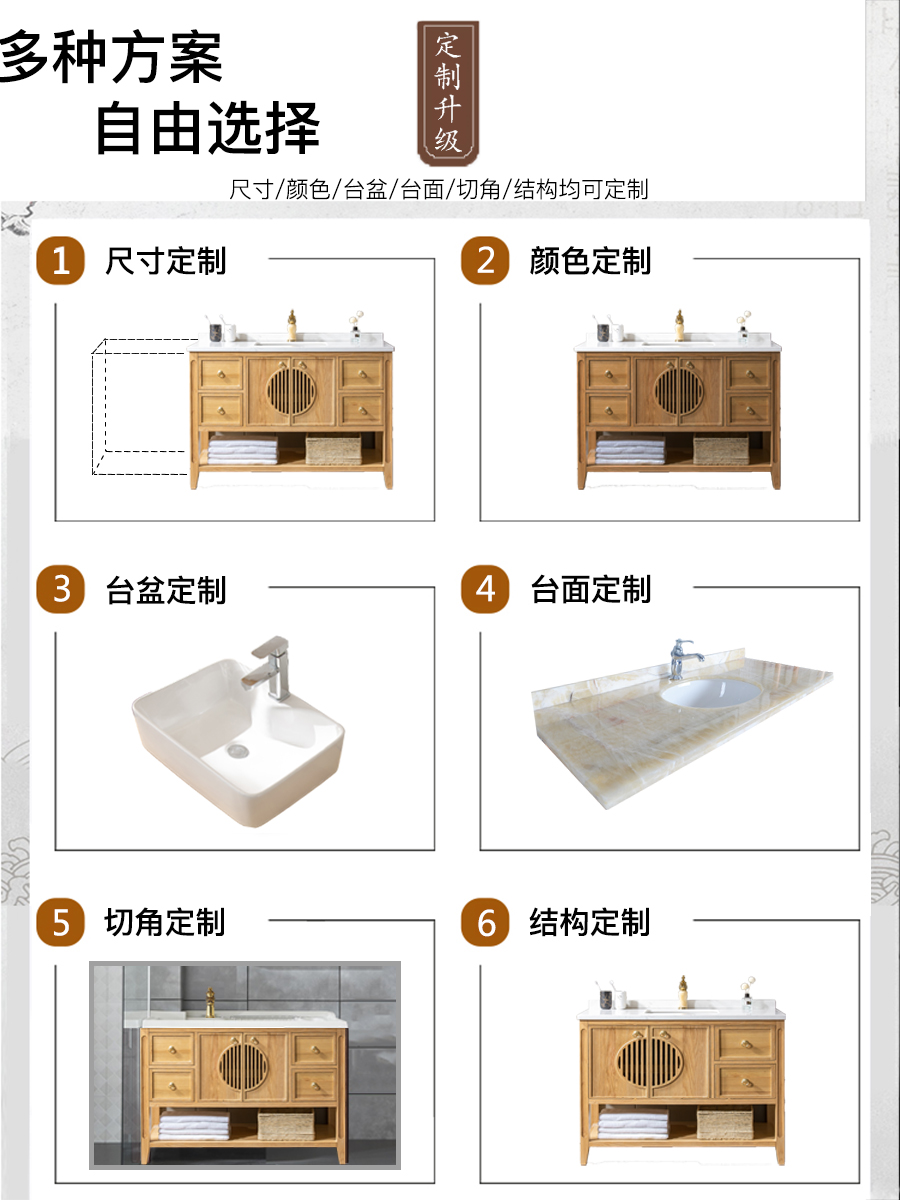 多种方案
自由选择

定制升级

尺寸/颜色/台盆/台面/切角/结构均可定制

1 尺寸定制

2 颜色定制

3 台盆定制

4 台面定制

5 切角定制

6 结构定制