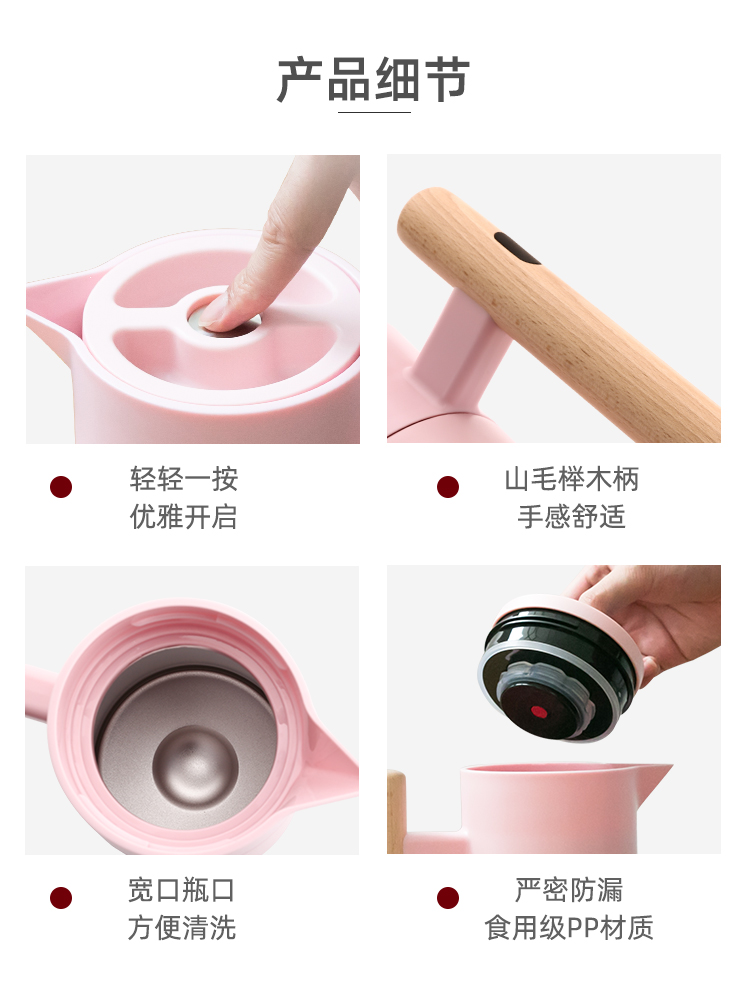 产品细节

轻轻一按
优雅开启

山毛榉木柄
手感舒适

宽口瓶口
方便清洗

严密防漏
食用级PP材质