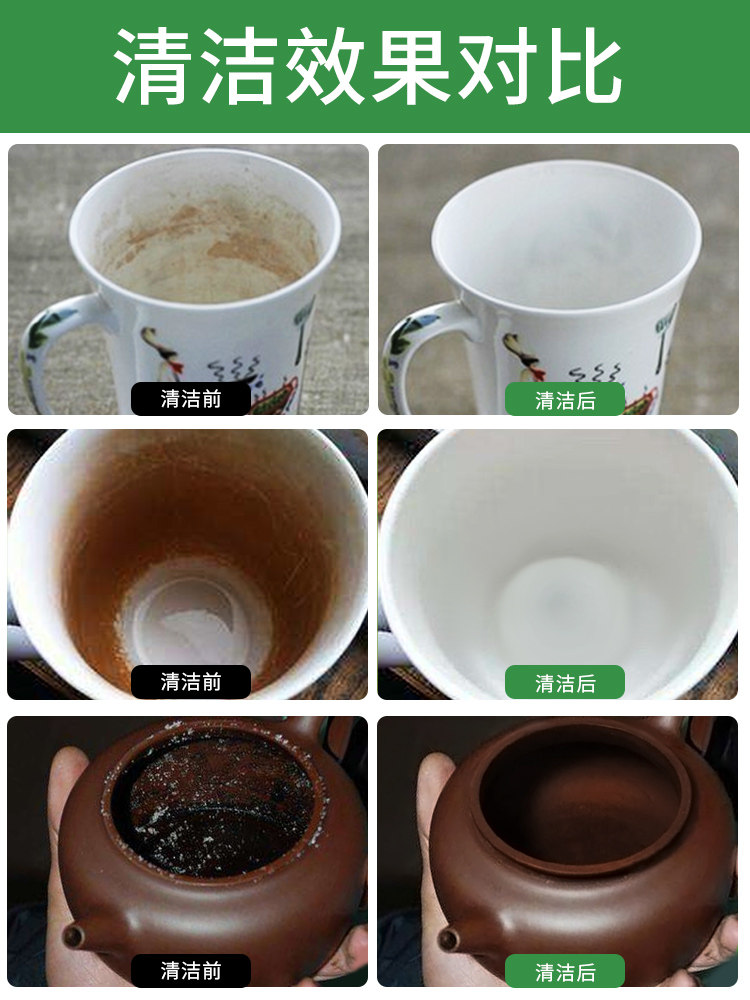 清洁效果对比

清洁前

清洁后

清洁前

清洁后

清洁前

清洁后