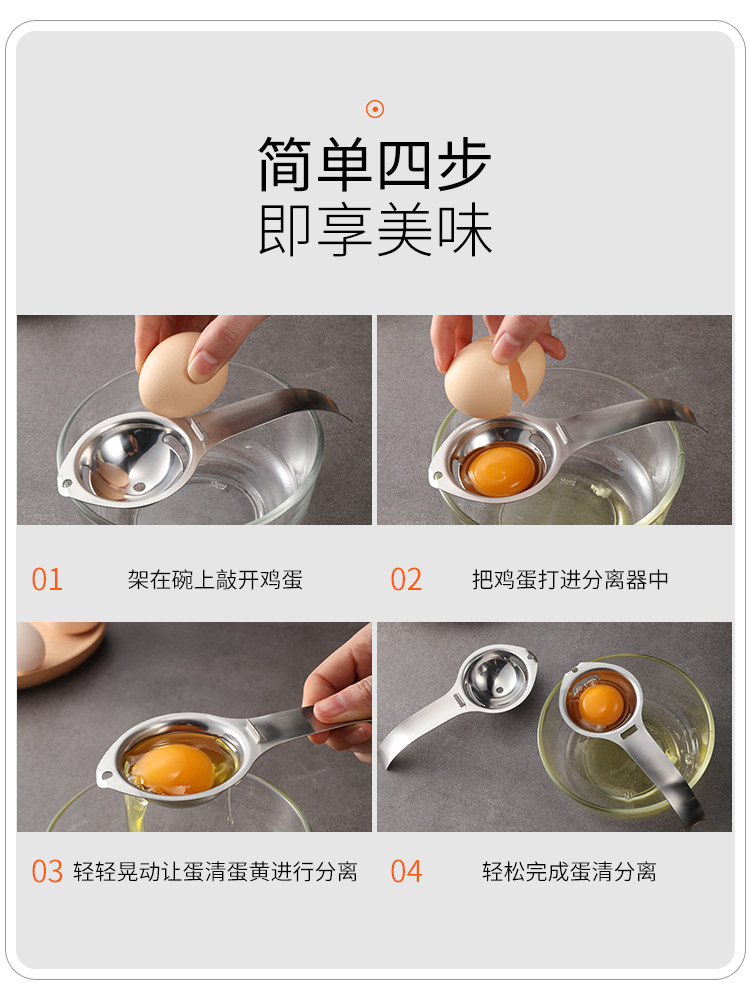 简单四步
即享美味

01 架在碗上敲开鸡蛋

02 把鸡蛋打进分离器中

03 轻轻晃动让蛋清蛋黄进行分离

04 轻松完成蛋清分离