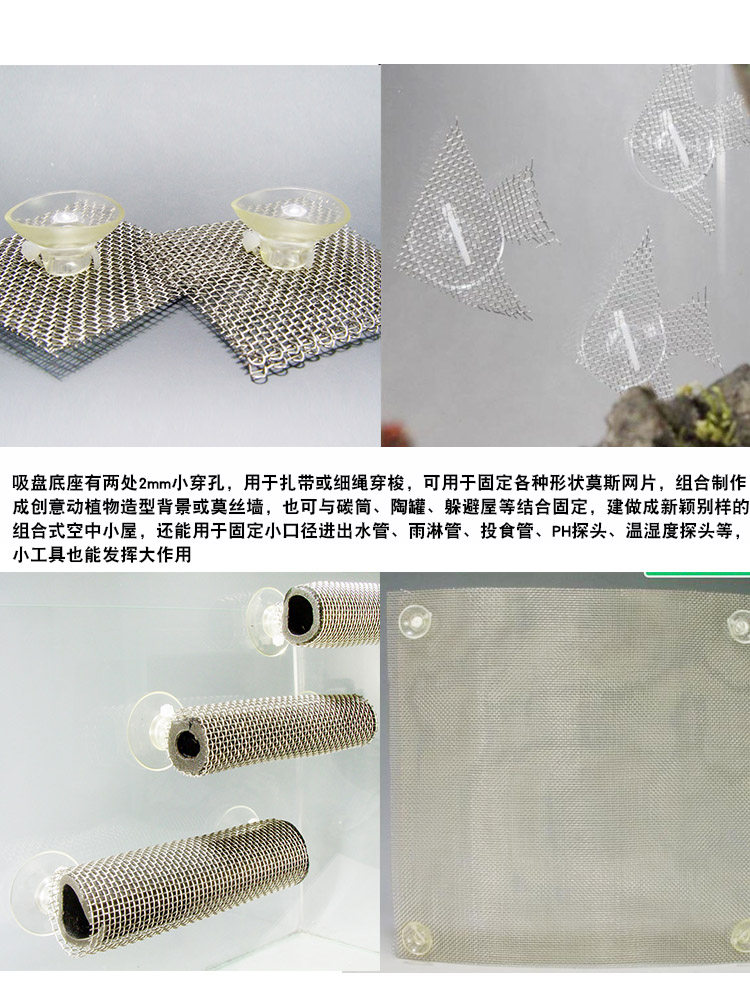 吸盘底座有两处2mm小穿孔，用于扎带或细绳穿梭，可用于固定各种形状莫斯网片，组合制作成创意动植物造型背景或莫丝墙，也可与碳筒、陶罐、躲避屋等结合固定，建做成新颖别样的组合式空中小屋，还能用于固定小口径进出水管、雨淋管、投食管、PH探头、温湿度探头等，小工具也能发挥大作用