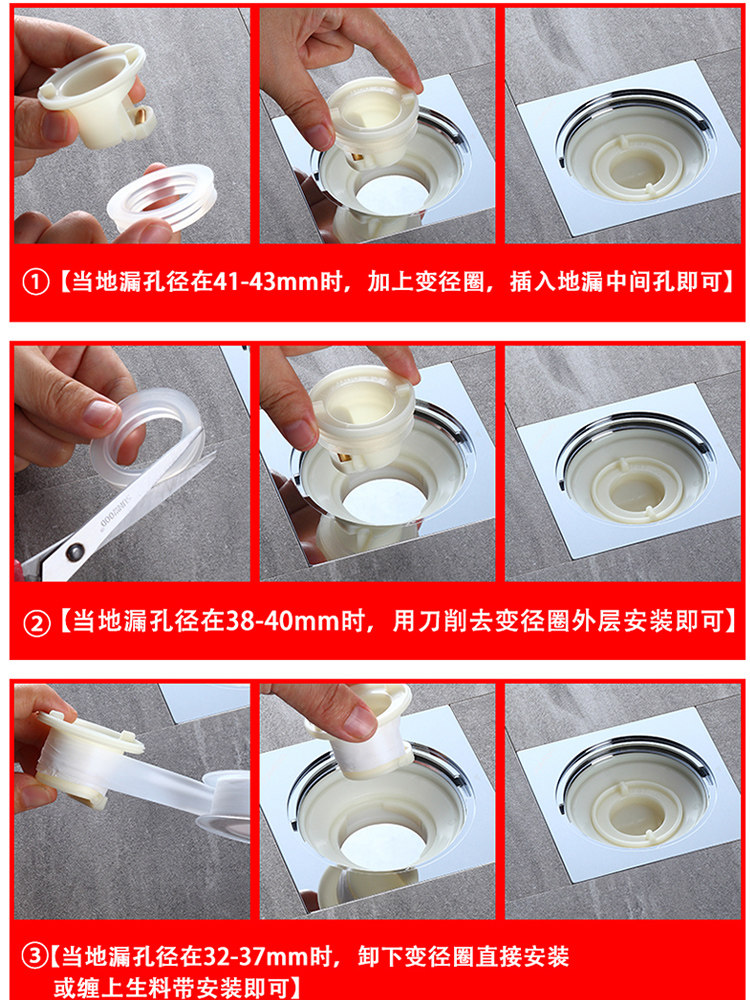 ①【当地漏孔径在41-43mm时，加上变径圈，插入地漏中间孔即可】

②【当地漏孔径在38-40mm时，用刀削去变径圈外层安装即可】

③【当地漏孔径在32-37mm时，卸下变径圈直接安装或缠上生料带安装即可】