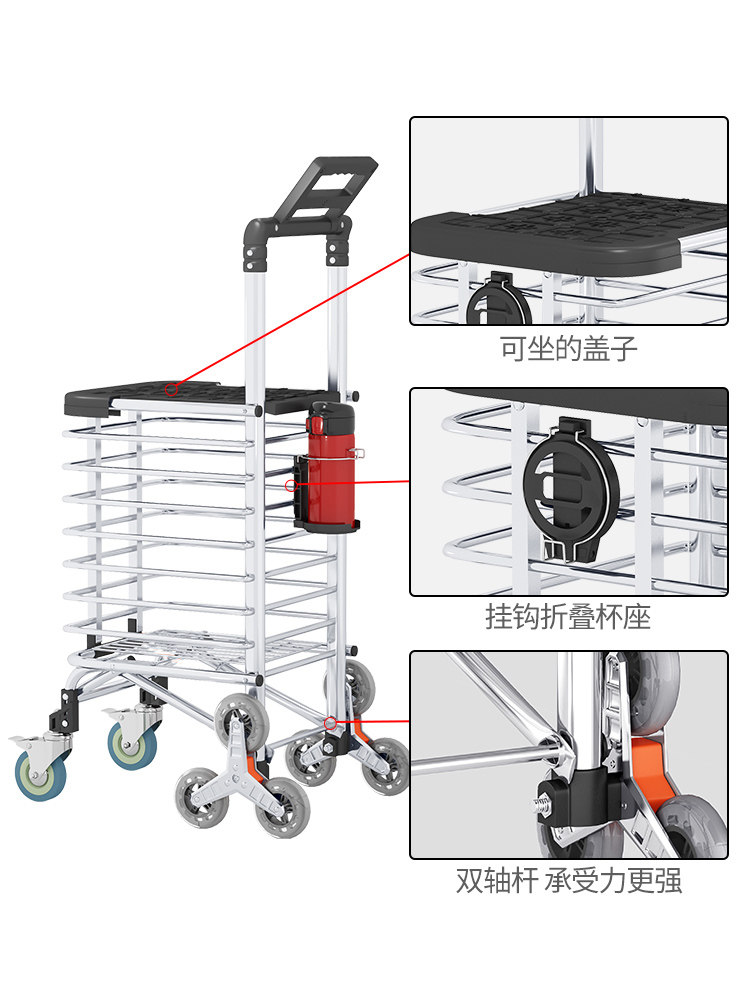 可坐的盖子

挂钩折叠杯座

双轴杆 承受力更强