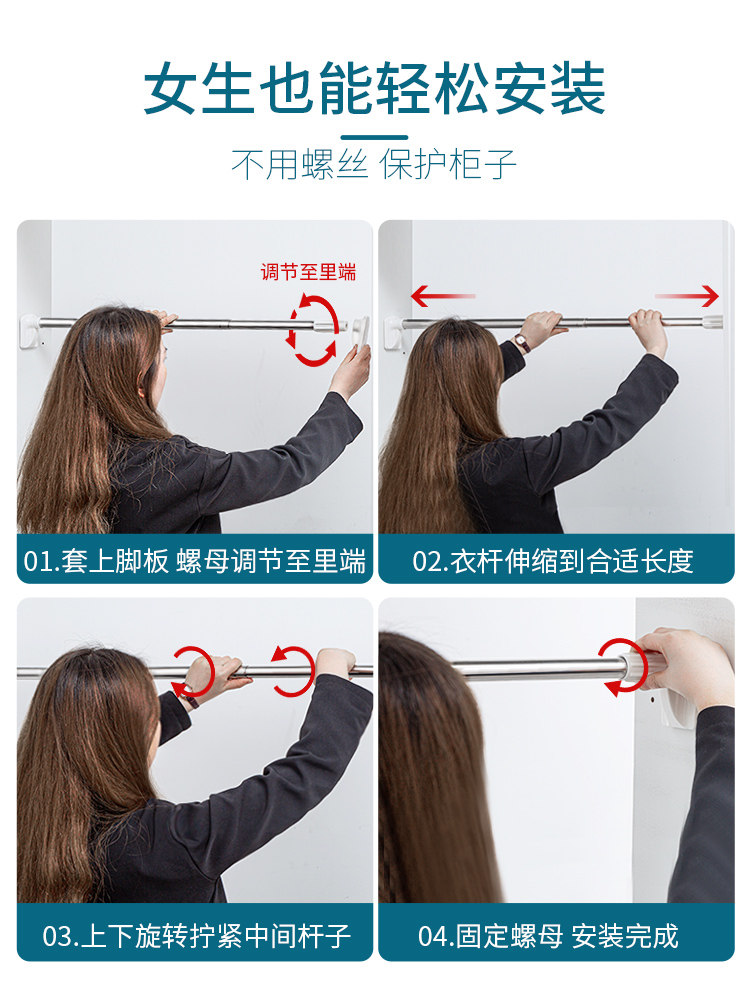 女生也能轻松安装

不用螺丝 保护柜子

调节至里端

01.套上脚板 螺母调节至里端

02.衣杆伸缩到合适长度

03.上下旋转拧紧中间杆子

04.固定螺母 安装完成