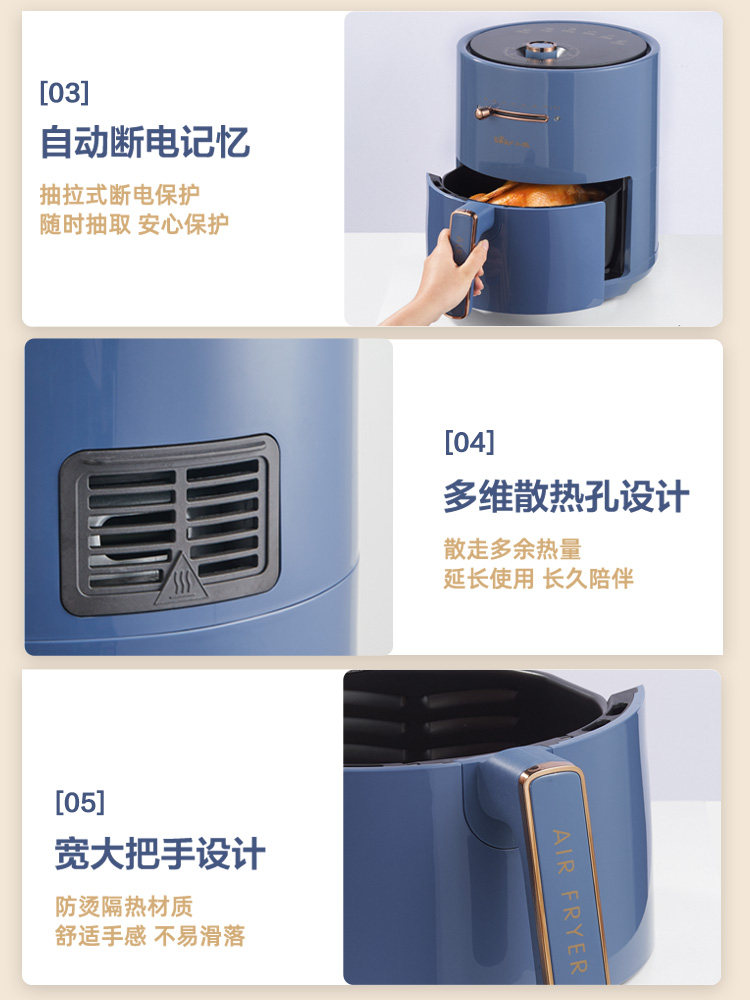 [03]
自动断电记忆
抽拉式断电保护
随时抽取 安心保护

[04]
多维散热孔设计
散走多余热量
延长使用 长久陪伴

[05]
宽大把手设计
防烫隔热材质
舒适手感 不易滑落

AIR FRYER