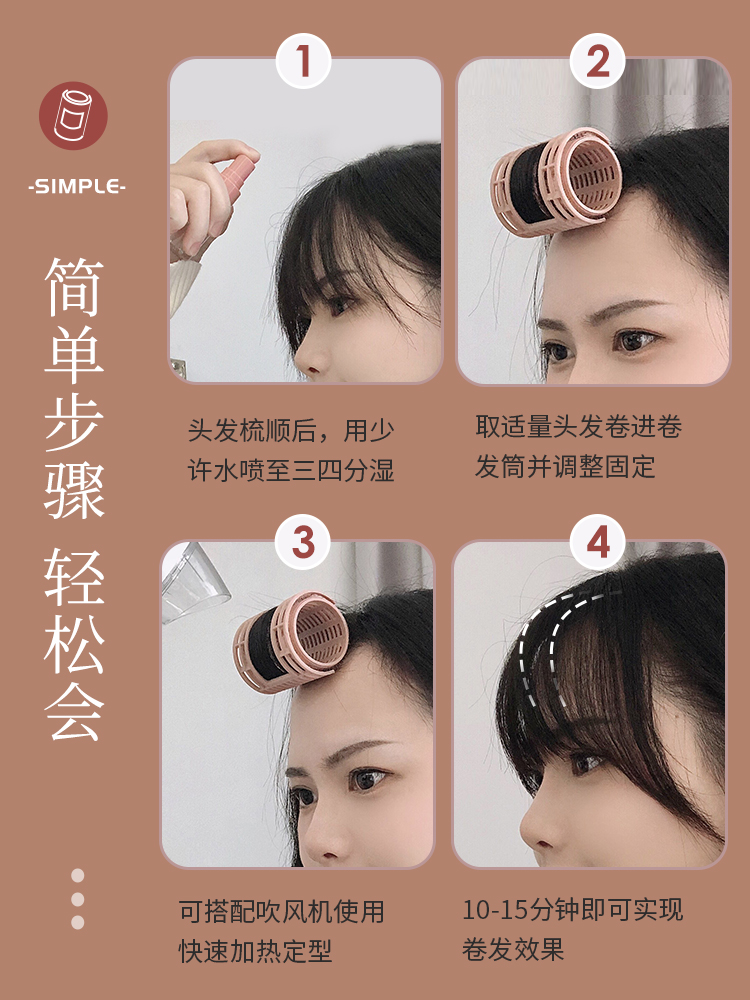 -SIMPLE-

简单步骤 轻松会

1

头发梳顺后，用少许水喷至三四分湿

2

取适量头发卷进卷发筒并调整固定

3

可搭配吹风机使用快速加热定型

4

10-15分钟即可实现卷发效果