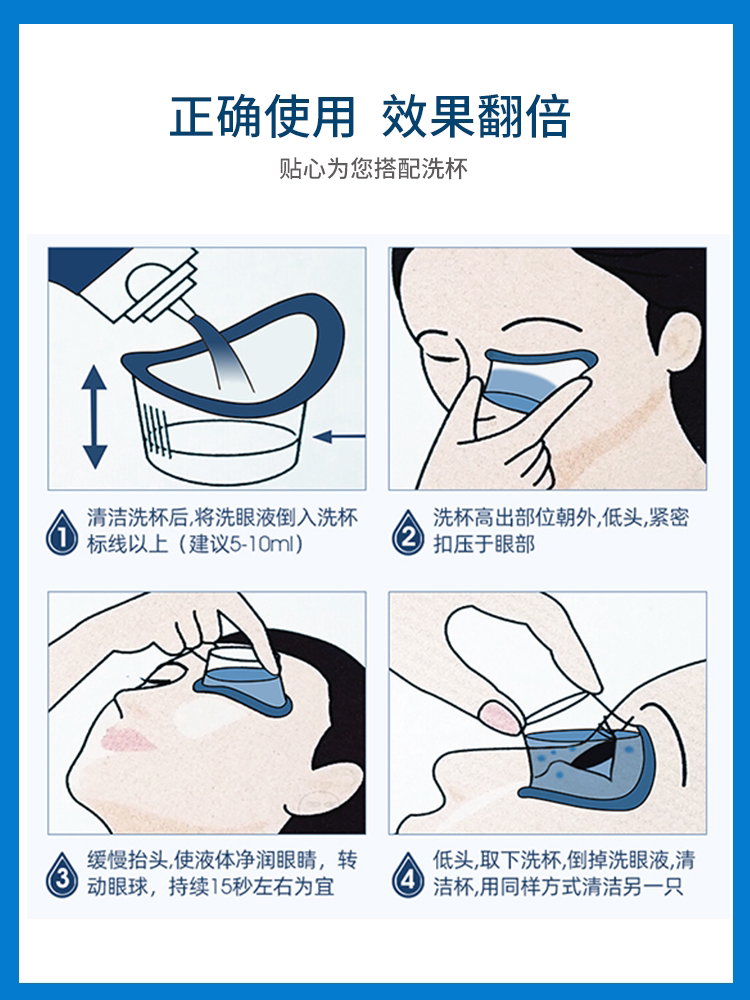 正确使用 效果翻倍

贴心为您搭配洗杯

1 清洁洗杯后,将洗眼液倒入洗杯标线以上（建议5-10ml）

2 洗杯高出部位朝外,低头,紧密扣压于眼部

3 缓慢抬头,使液体净润眼睛，转动眼球，持续15秒左右为宜

4 低头,取下洗杯,倒掉洗眼液,清洁杯,用同样方式清洁另一只