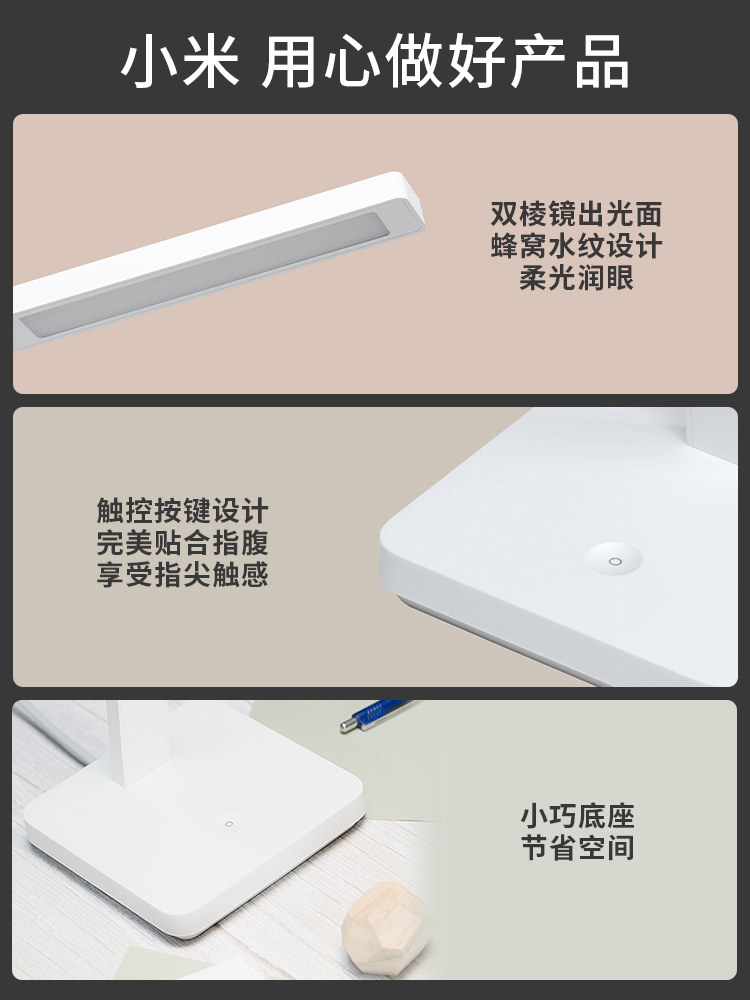 小米 用心做好产品

双棱镜出光面
蜂窝水纹设计
柔光润眼

触控按键设计
完美贴合指腹
享受指尖触感

小巧底座
节省空间