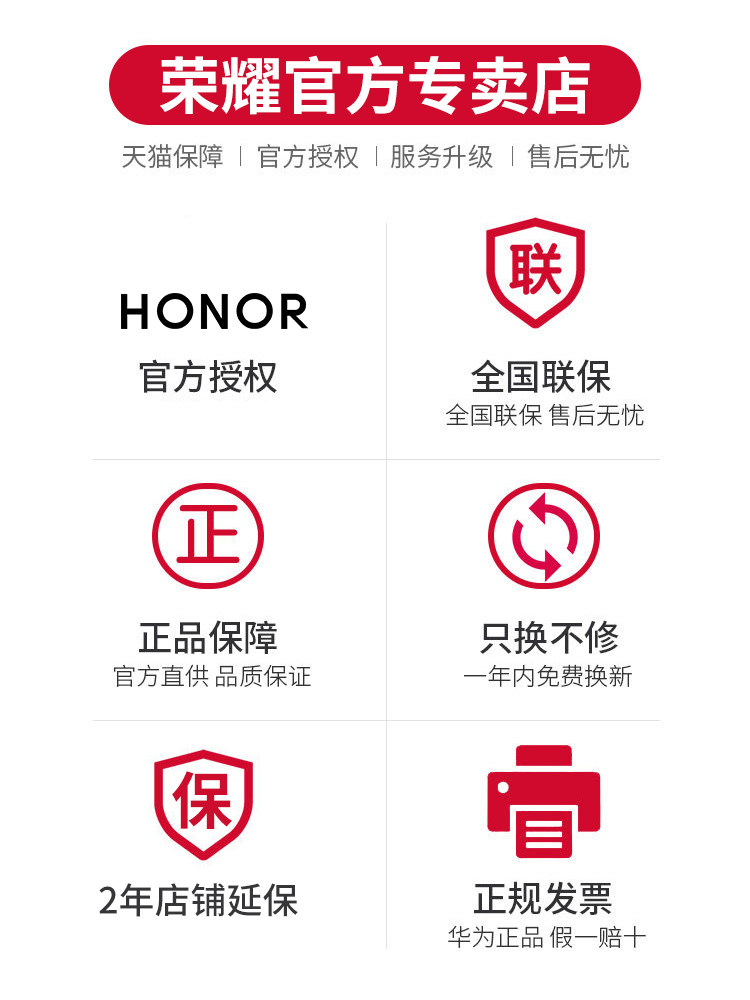 荣耀官方专卖店

天猫保障 | 官方授权 | 服务升级 | 售后无忧

HONOR

官方授权

联

全国联保

全国联保 售后无忧

正

正品保障

官方直供 品质保证

只换不修

一年内免费换新

保

2年店铺延保

正规发票

华为正品 假一赔十