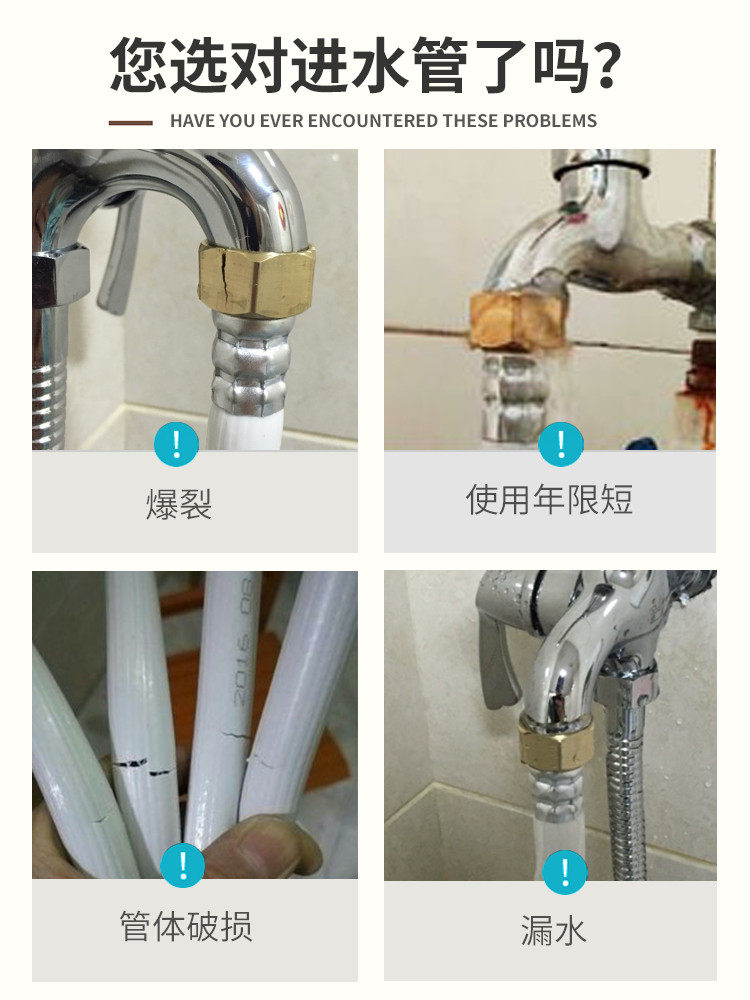 您选对进水管了吗?

HAVE YOU EVER ENCOUNTERED THESE PROBLEMS

!
爆裂

!
使用年限短

2016 08

!
管体破损

!
漏水