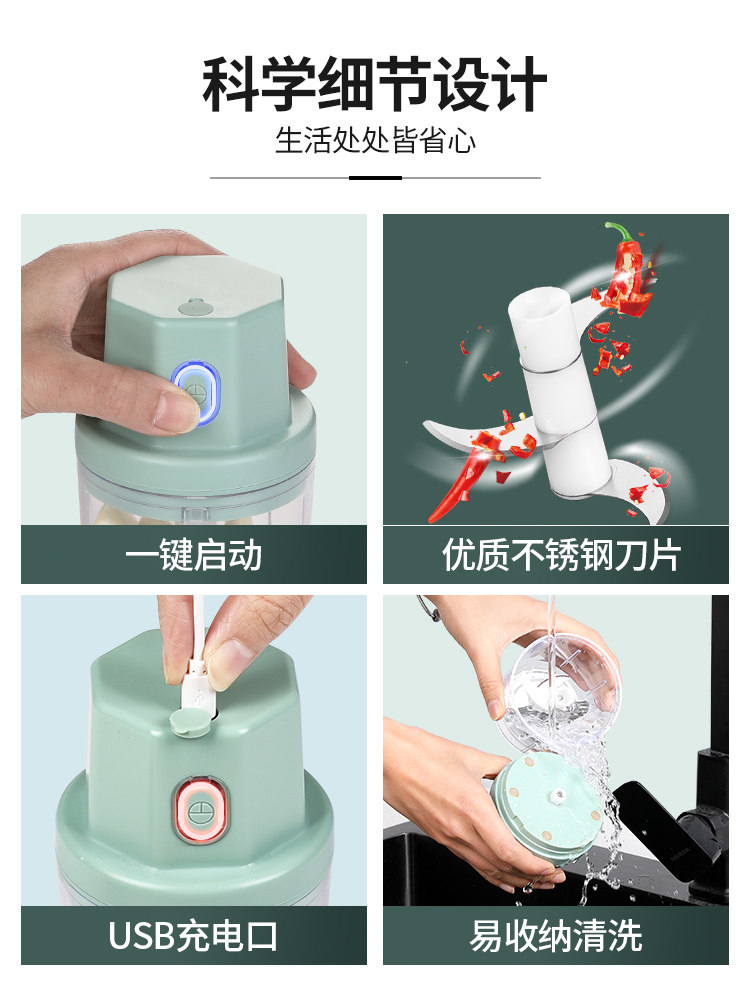 科学细节设计
生活处处皆省心

一键启动

优质不锈钢刀片

USB充电口

易收纳清洗