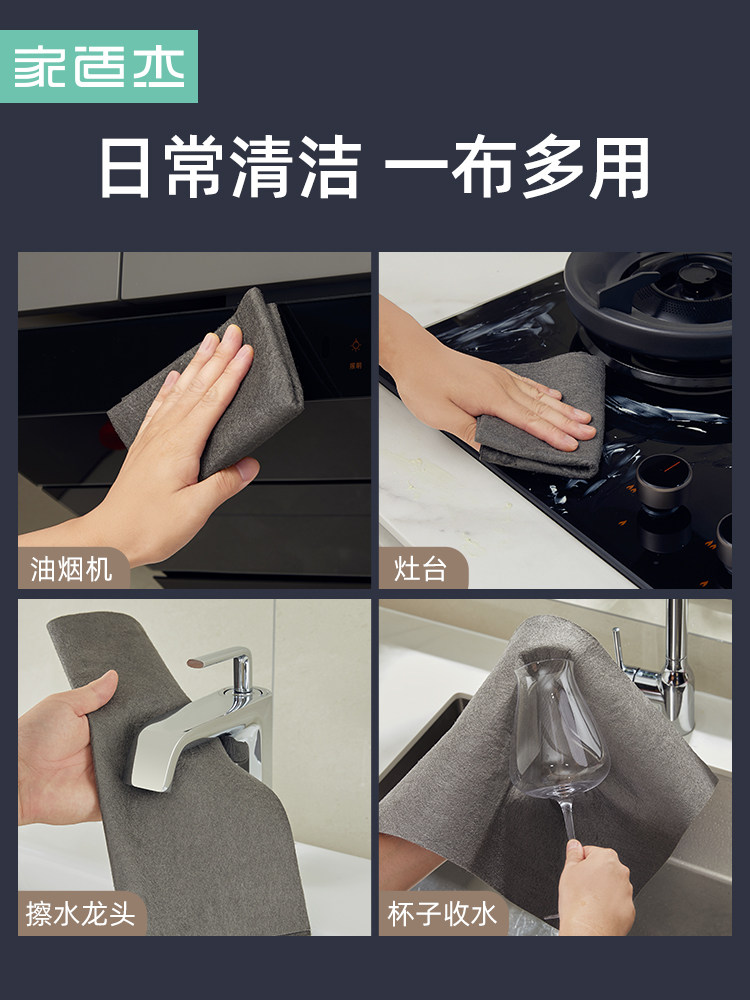 家适杰

日常清洁 一布多用

油烟机

灶台

擦水龙头

杯子收水