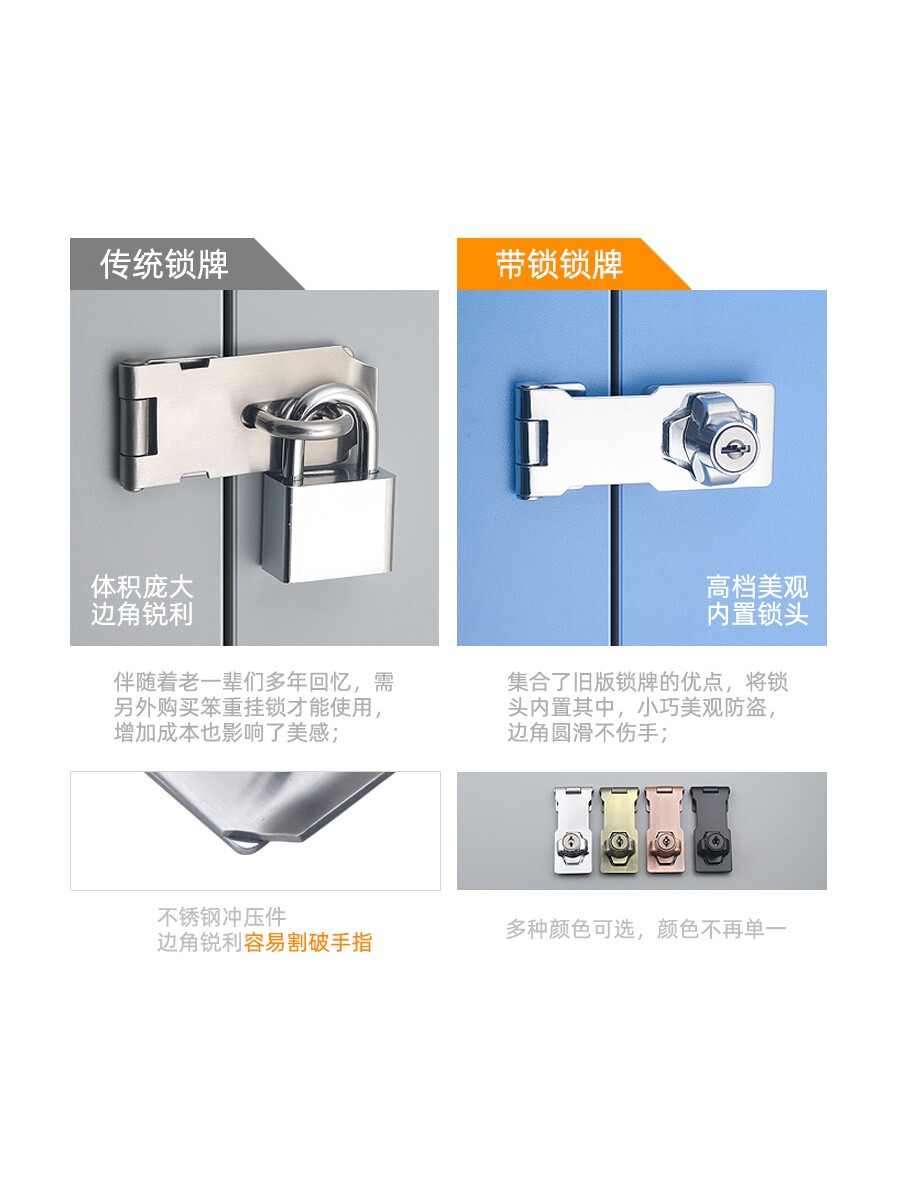 传统锁牌

体积庞大
边角锐利

伴随着老一辈们多年回忆，需另外购买笨重挂锁才能使用，增加成本也影响了美感；

不锈钢冲压件
边角锐利容易割破手指

带锁锁牌

高档美观
内置锁头

集合了旧版锁牌的优点，将锁头内置其中，小巧美观防盗，边角圆滑不伤手；

多种颜色可选，颜色不再单一