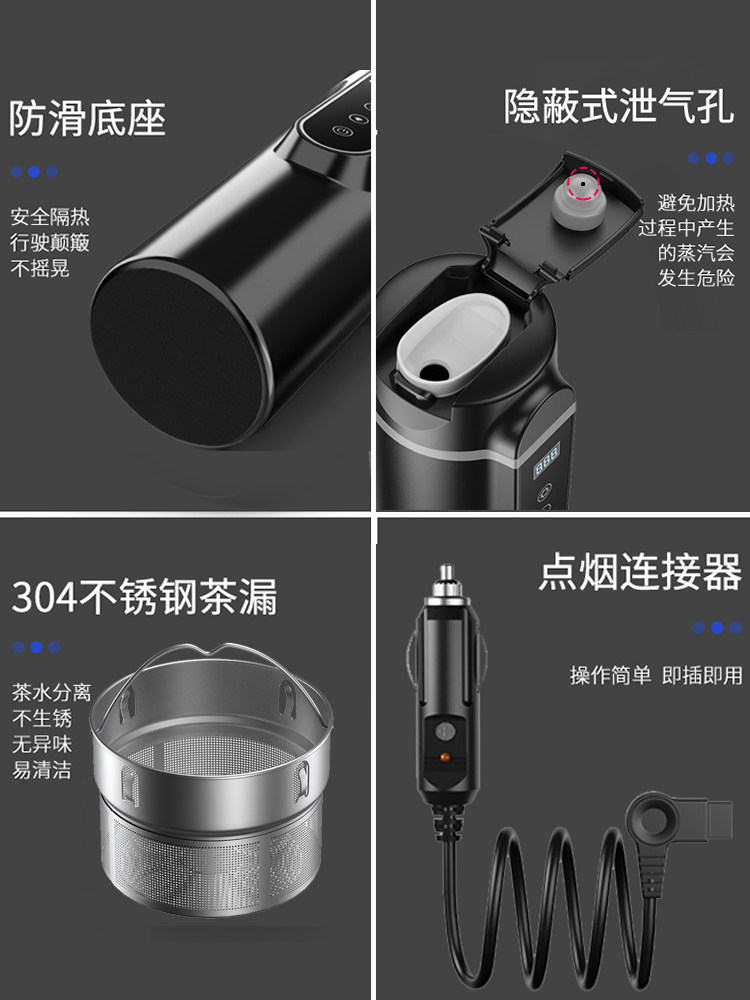 防滑底座

安全隔热
行驶颠簸
不摇晃

隐蔽式泄气孔

避免加热
过程中产生
的蒸汽会
发生危险

304不锈钢茶漏

茶水分离
不生锈
无异味
易清洁

点烟连接器

操作简单 即插即用