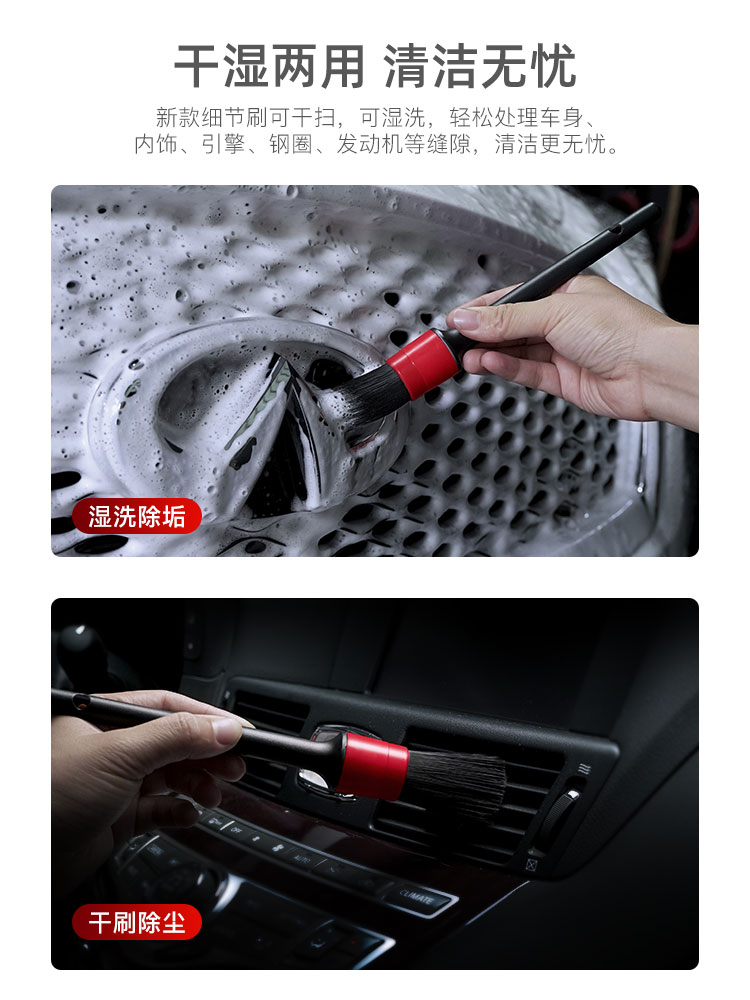 干湿两用 清洁无忧

新款细节刷可干扫，可湿洗，轻松处理车身、内饰、引擎、钢圈、发动机等缝隙，清洁更无忧。

湿洗除垢

OFF

AUTO

CLIMATE

干刷除尘